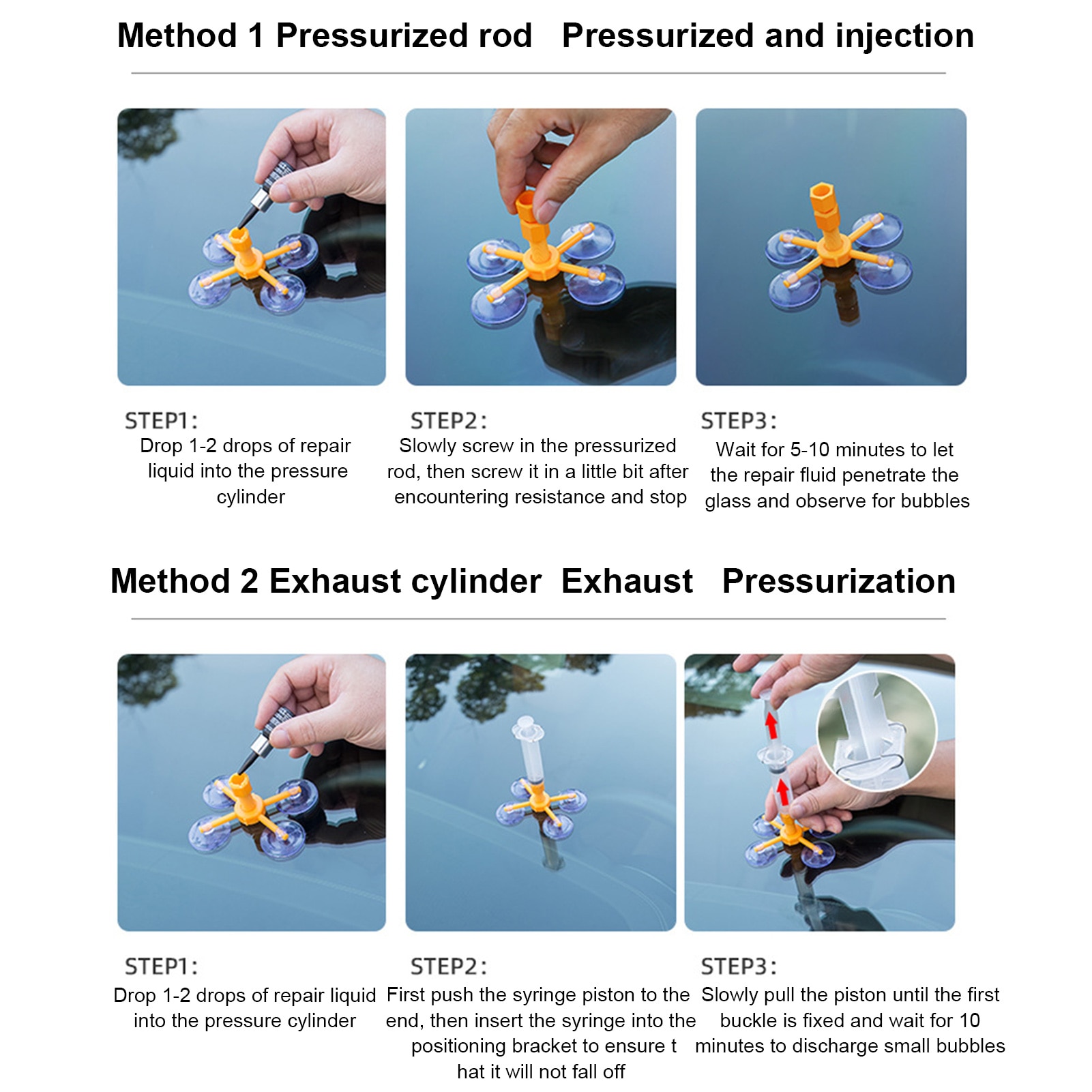 Method 1 Pressurized rod   Pressurized and injection

STEP1:
Drop 1-2 drops of repair liquid into the pressure cylinder

STEP2:
Slowly screw in the pressurized rod, then screw it in a little bit after encountering resistance and stop

STEP3:
Wait for 5-10 minutes to let the repair fluid penetrate the glass and observe for bubbles

Method 2 Exhaust cylinder  Exhaust   Pressurization

STEP1:
Drop 1-2 drops of repair liquid into the pressure cylinder

STEP2:
First push the syringe piston to the end, then insert the syringe into the positioning bracket to ensure t hat it will not fall off

STEP3:
Slowly pull the piston until the first buckle is fixed and wait for 10 minutes to discharge small bubbles