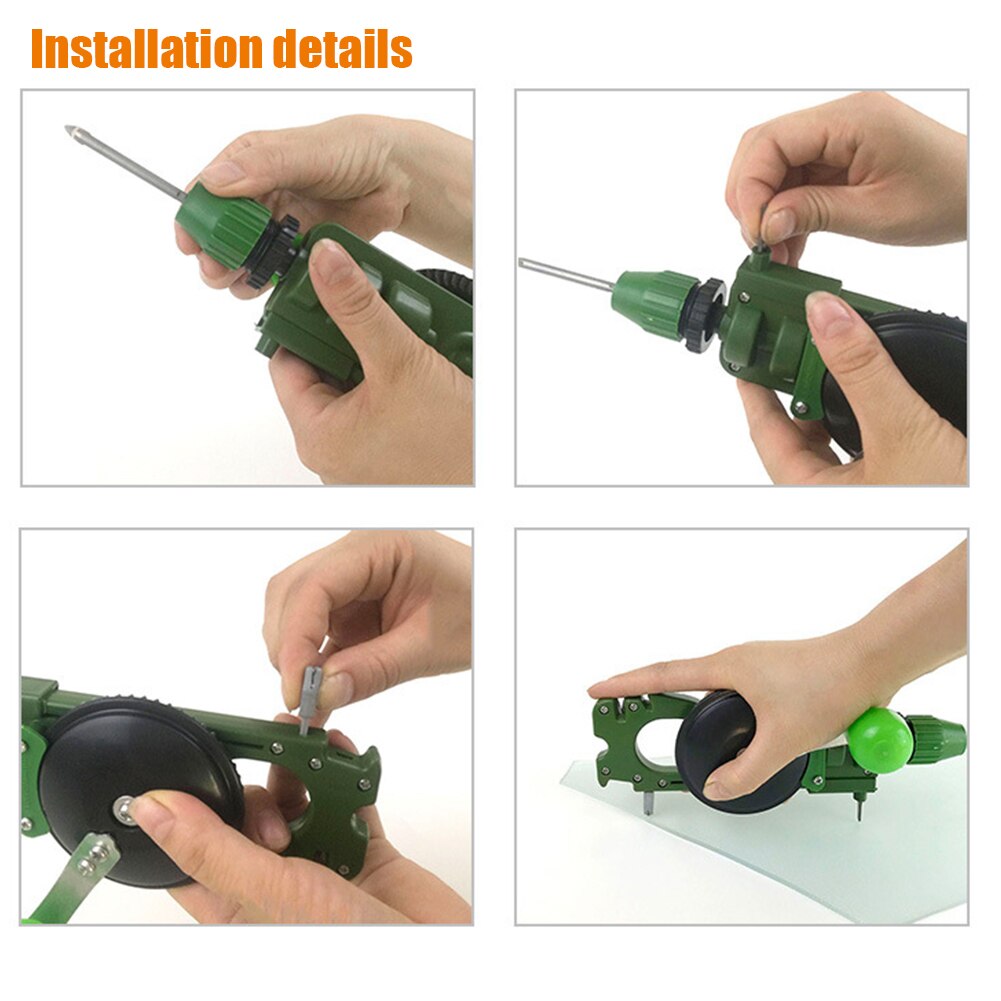 Installation details