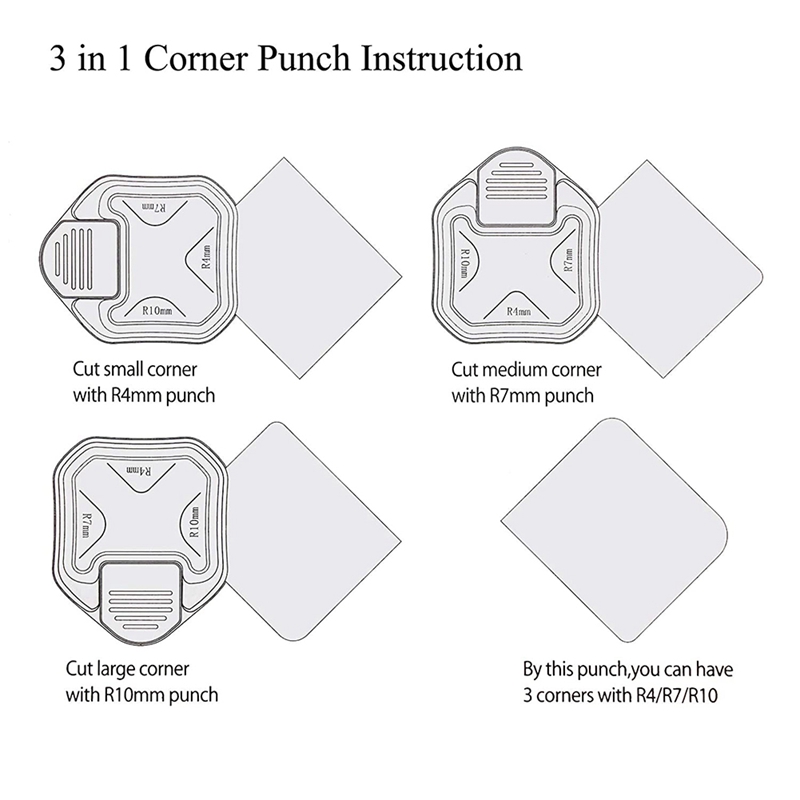 3 in 1 Corner Punch Instruction

R7mm
R4mm
R10mm

Cut small corner with R4mm punch

R10mm
R7mm
R4mm

Cut medium corner with R7mm punch

R4mm
R7mm
R10mm

Cut large corner with R10mm punch

By this punch,you can have 3 corners with R4/R7/R10