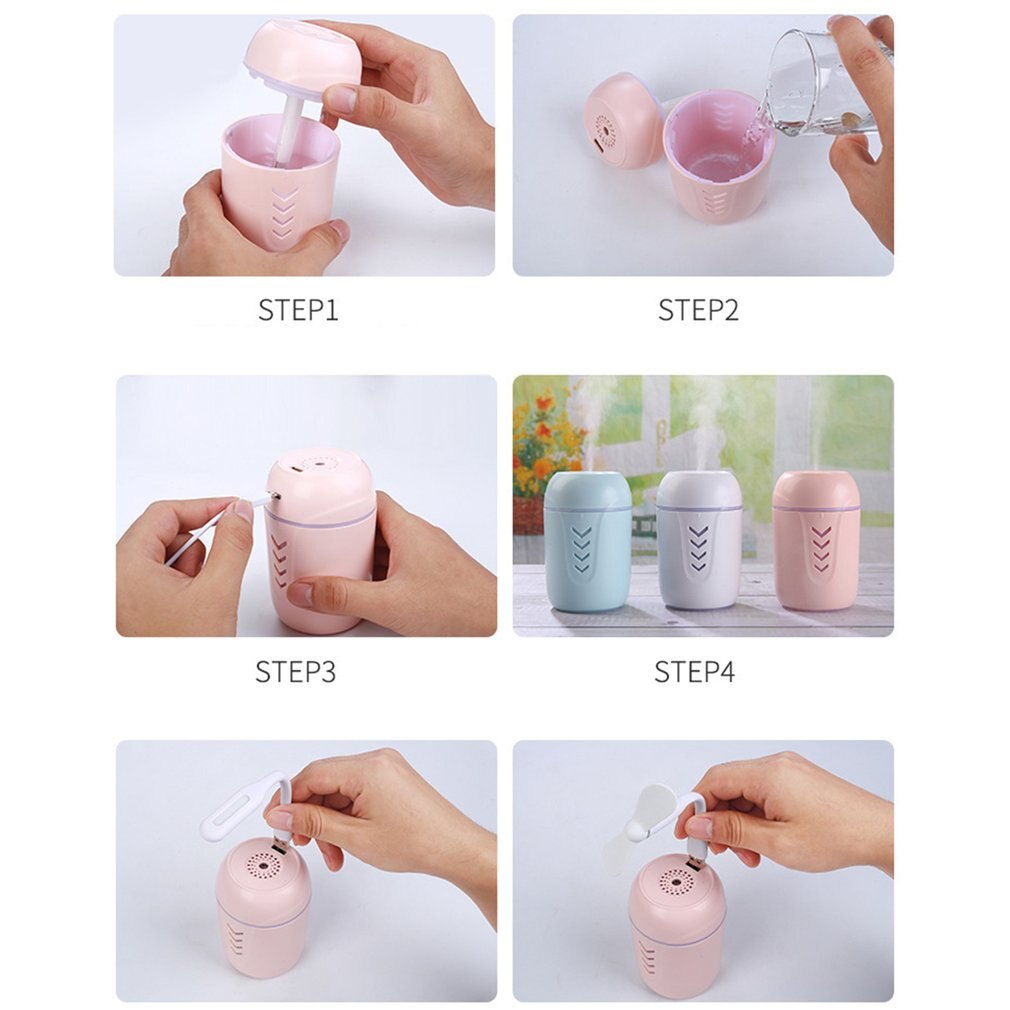 STEP1

STEP2

STEP3

STEP4