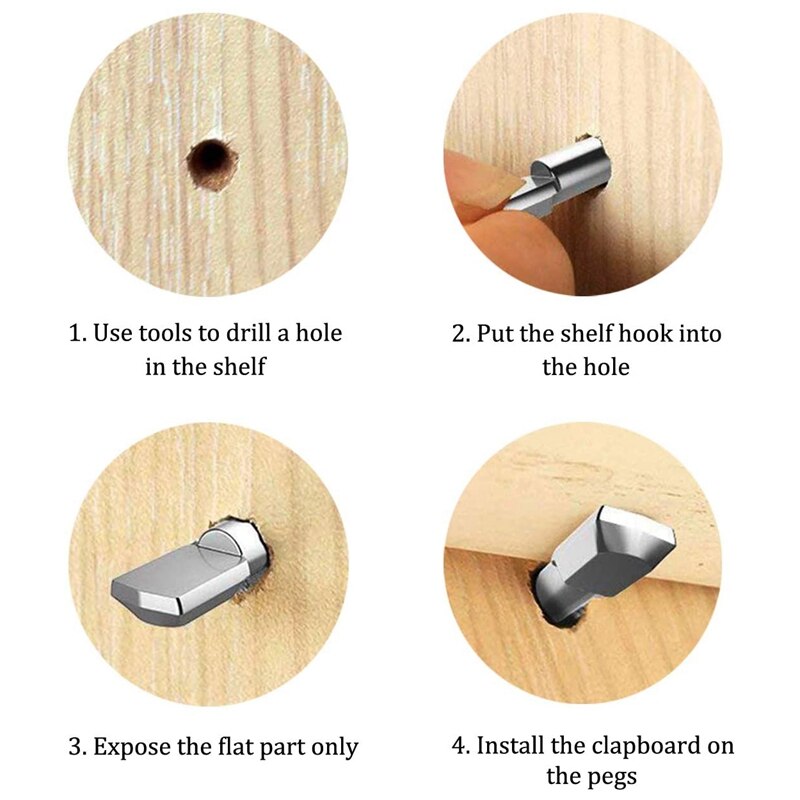 1. Use tools to drill a hole in the shelf

2. Put the shelf hook into the hole

3. Expose the flat part only

4. Install the clapboard on the pegs