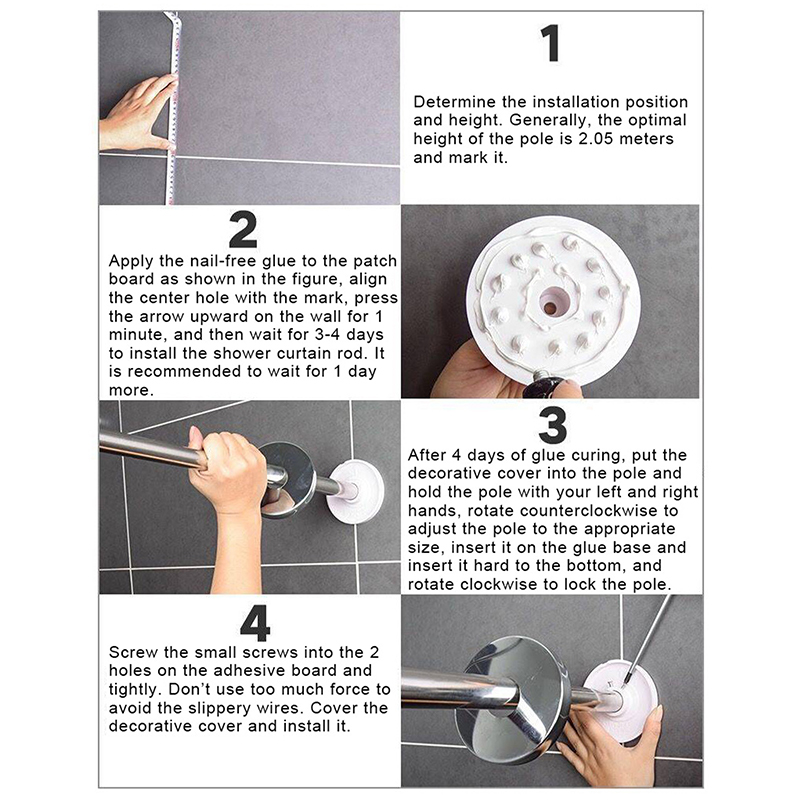 1

Determine the installation position and height. Generally, the optimal height of the pole is 2.05 meters and mark it.

2

Apply the nail-free glue to the patch board as shown in the figure, align the center hole with the mark, press the arrow upward on the wall for 1 minute, and then wait for 3-4 days to install the shower curtain rod. It is recommended to wait for 1 day more.

3

After 4 days of glue curing, put the decorative cover into the pole and hold the pole with your left and right hands, rotate counterclockwise to adjust the pole to the appropriate size, insert it on the glue base and insert it hard to the bottom, and rotate clockwise to lock the pole.

4

Screw the small screws into the 2 holes on the adhesive board and tightly. Don't use too much force to avoid the slippery wires. Cover the decorative cover and install it.