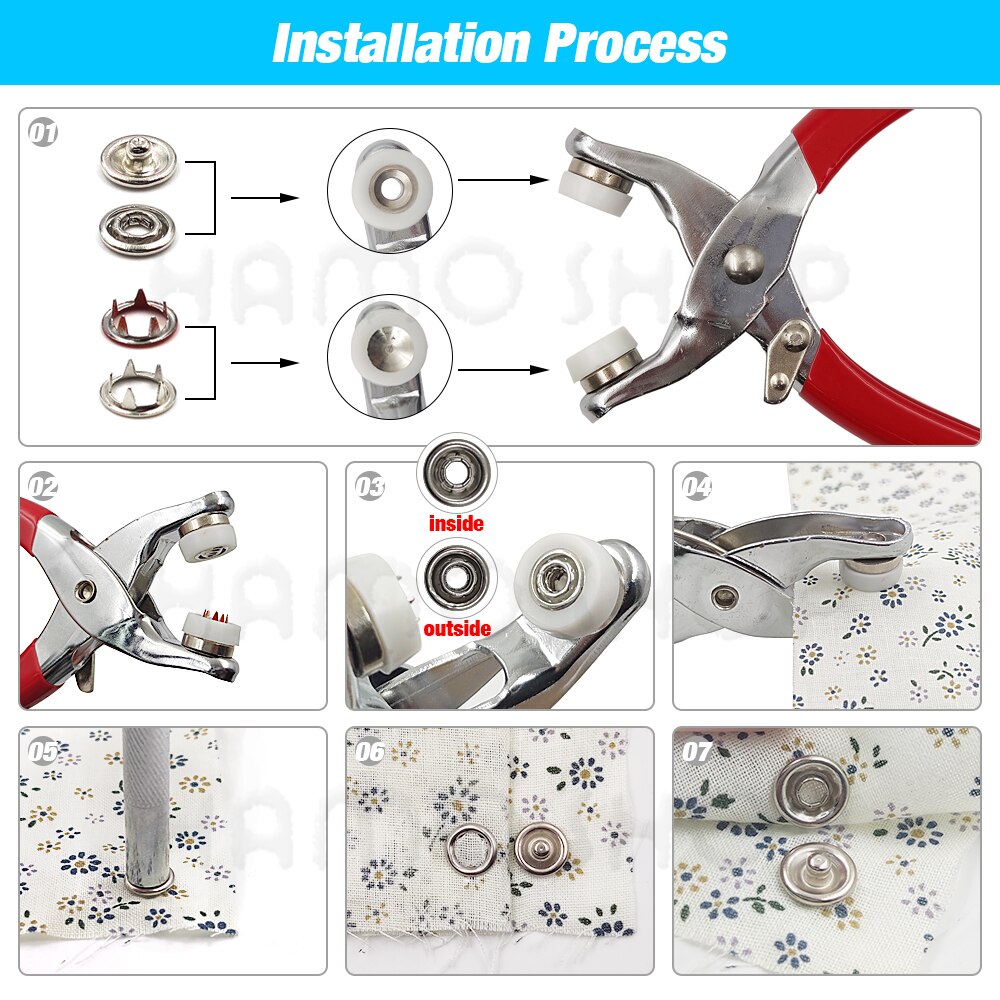 Installation Process

01

HAMO SHOP

02

03

inside

outside

04

05

06

07