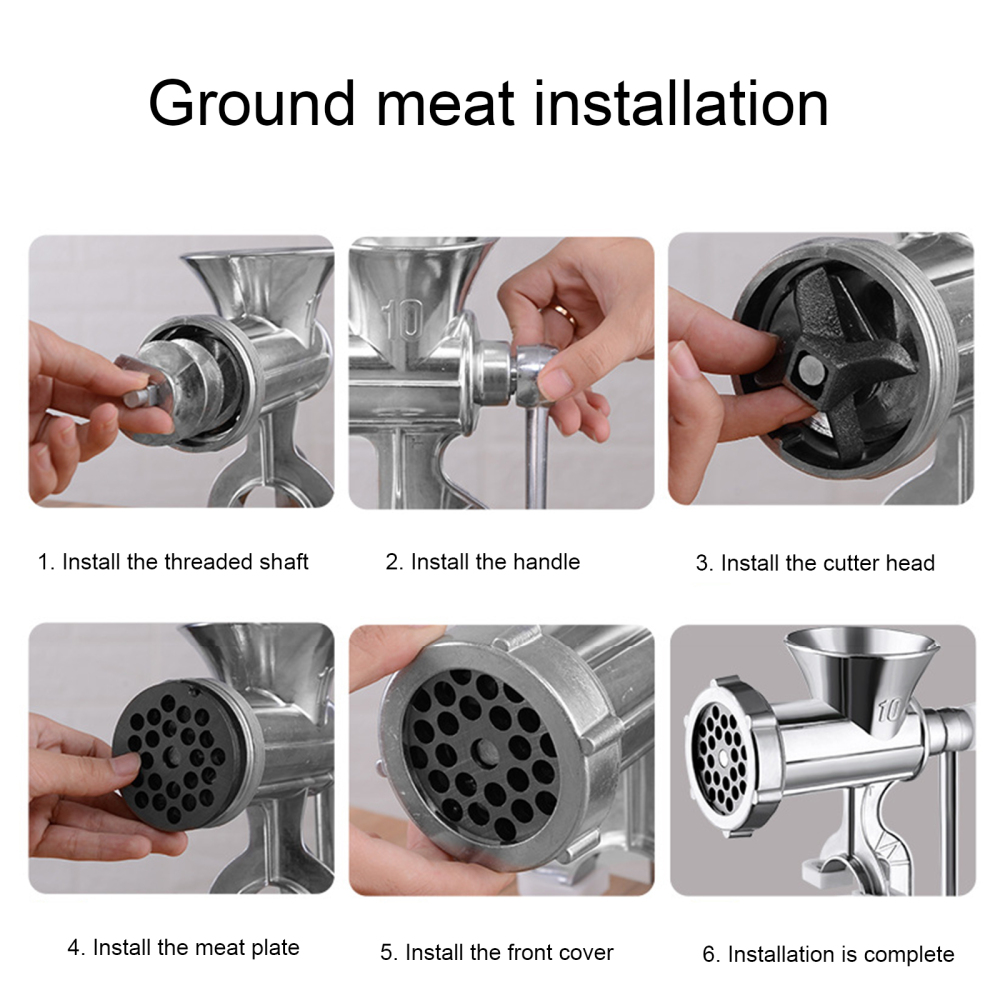 Ground meat installation

10

1. Install the threaded shaft

2. Install the handle

3. Install the cutter head

10

4. Install the meat plate

5. Install the front cover

6. Installation is complete