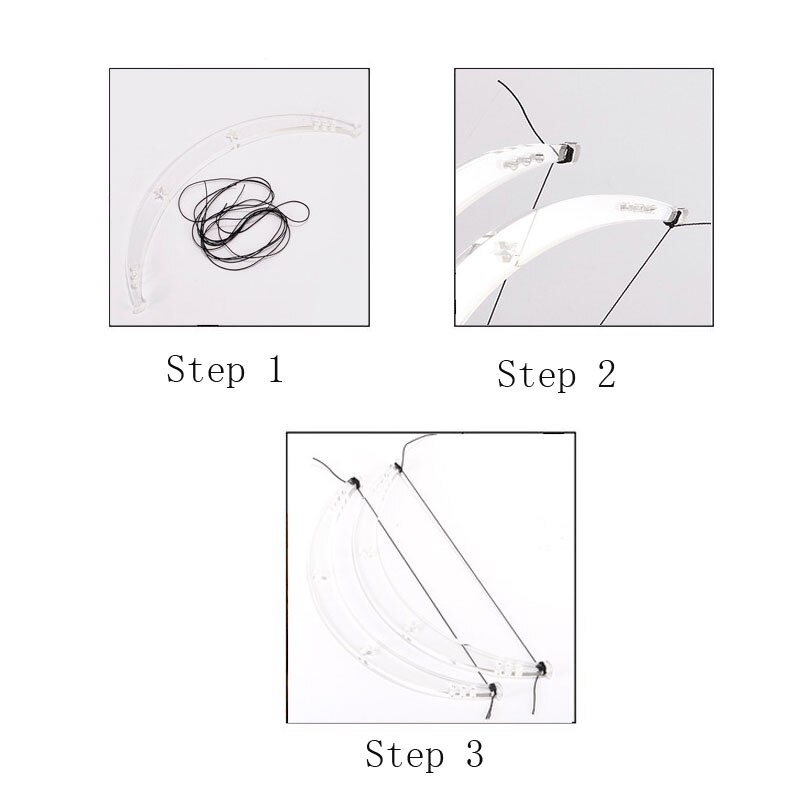 Step 1

Step 2

Step 3