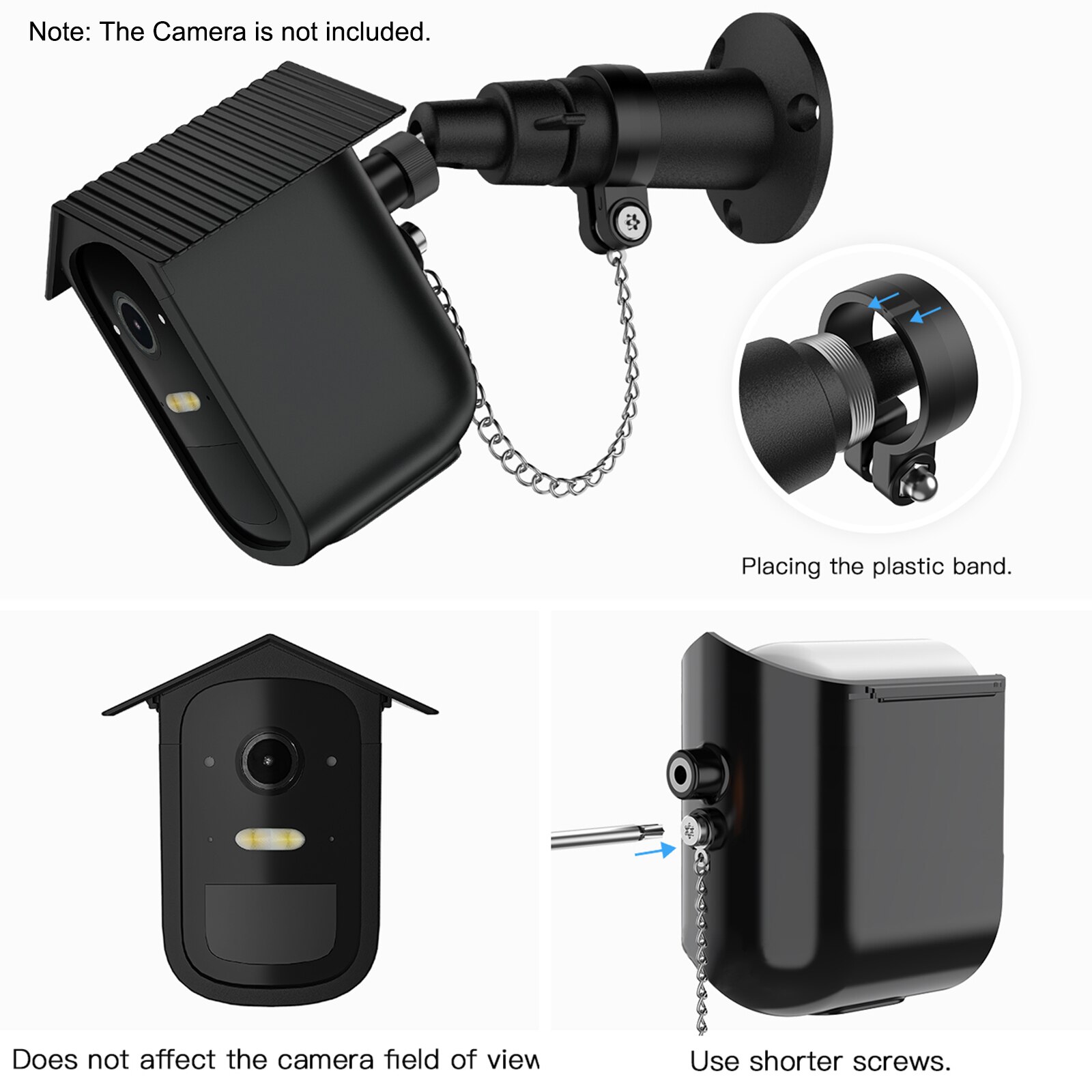 Note: The Camera is not included.

Placing the plastic band.

Does not affect the camera field of view

Use shorter screws.