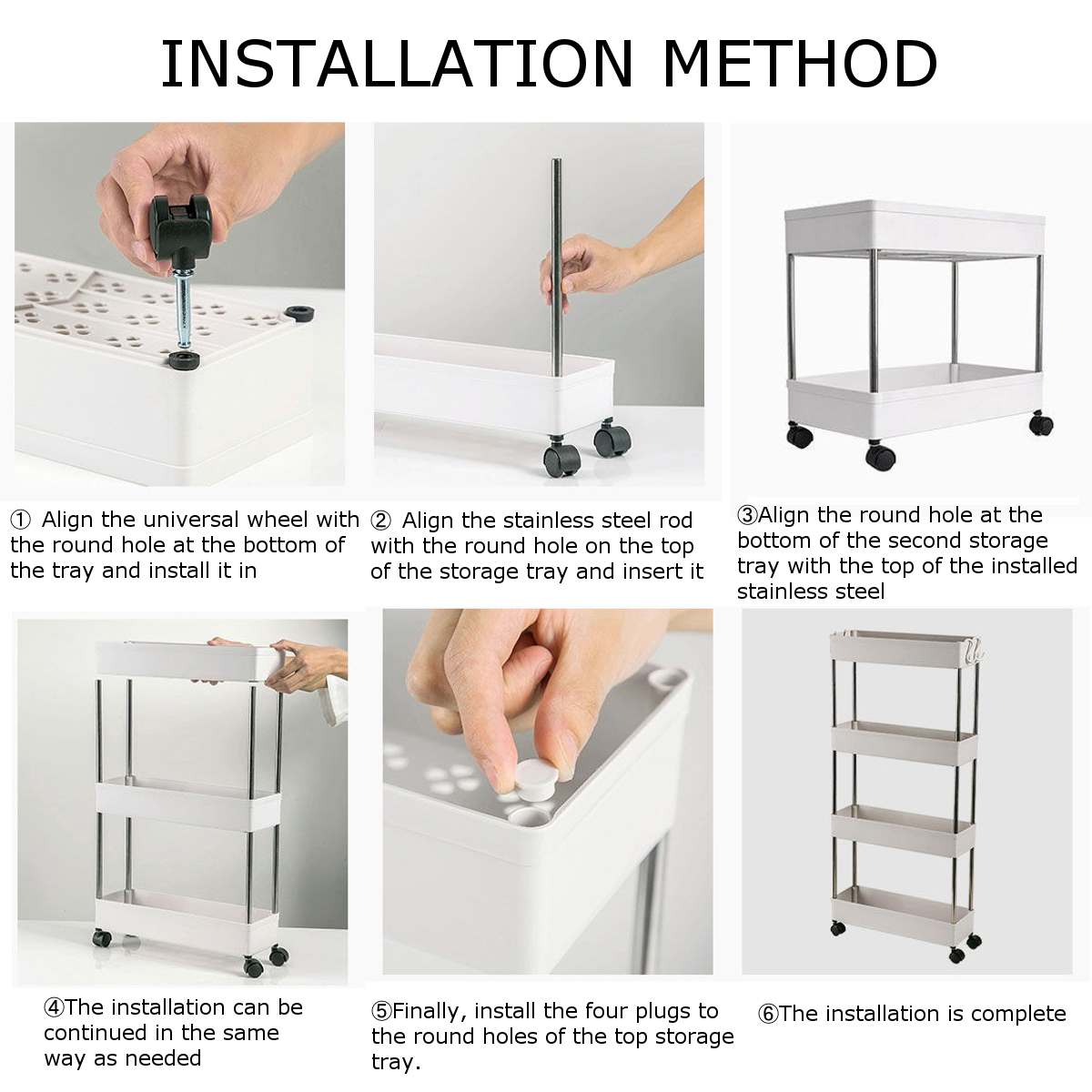 INSTALLATION METHOD

① Align the universal wheel with the round hole at the bottom of the tray and install it in

② Align the stainless steel rod with the round hole on the top of the storage tray and insert it

③Align the round hole at the bottom of the second storage tray with the top of the installed stainless steel

④The installation can be continued in the same way as needed

⑤Finally, install the four plugs to the round holes of the top storage tray.

⑥The installation is complete