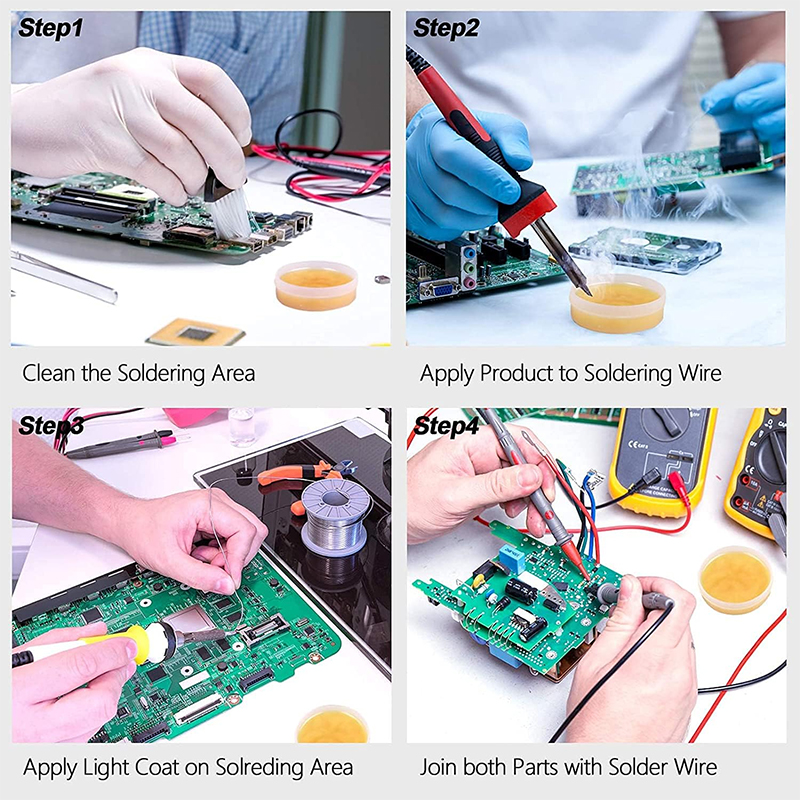 Step1

Clean the Soldering Area

Step2

Apply Product to Soldering Wire

Step3

Apply Light Coat on Solreding Area

Step4

Join both Parts with Solder Wire