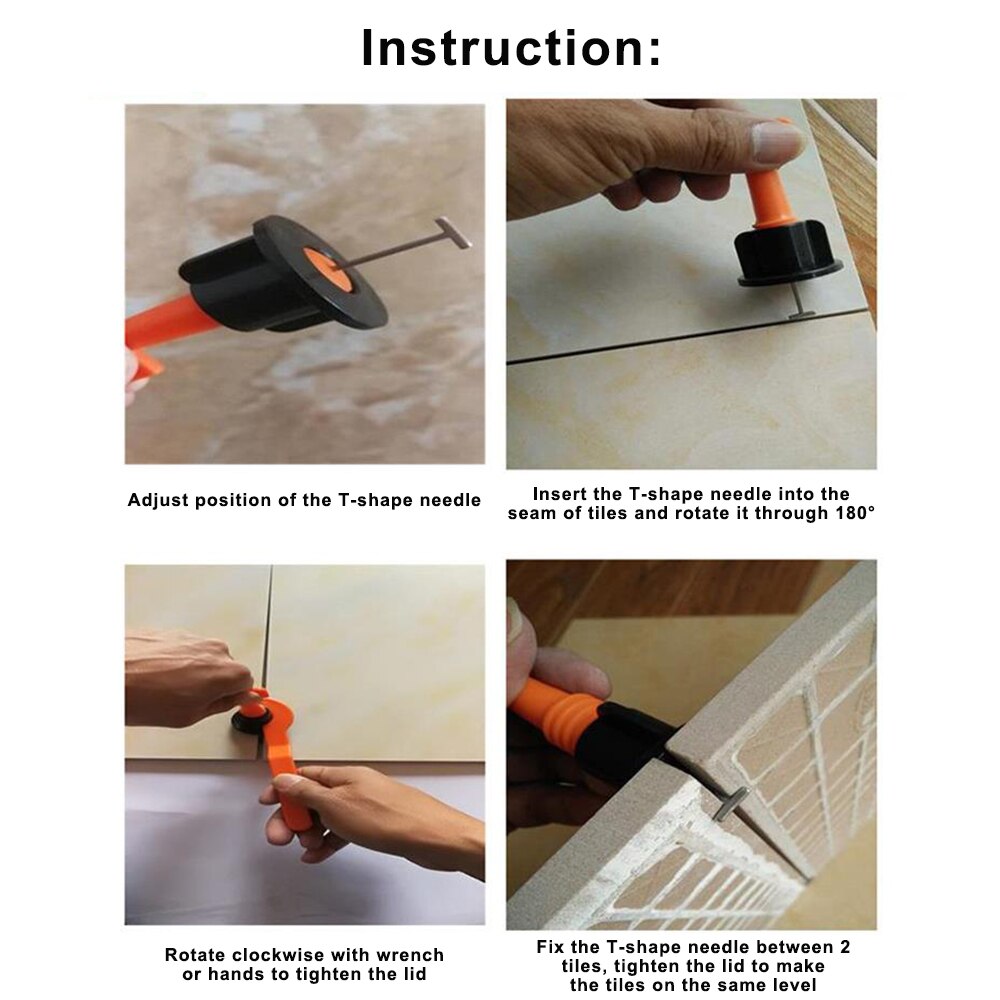 Instruction:

Adjust position of the T-shape needle

Insert the T-shape needle into the seam of tiles and rotate it through 180°

Rotate clockwise with wrench or hands to tighten the lid

Fix the T-shape needle between 2 tiles, tighten the lid to make the tiles on the same level