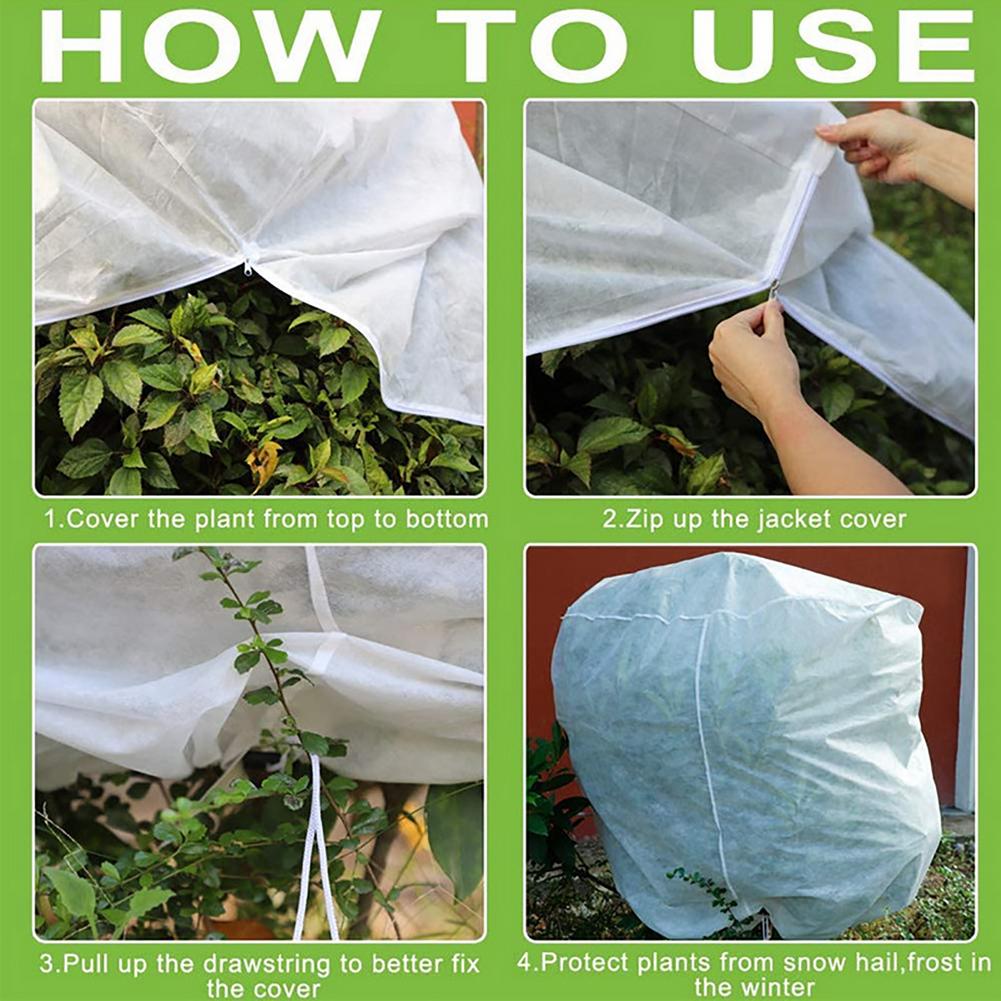 HOW TO USE

1.Cover the plant from top to bottom

2.Zip up the jacket cover

3.Pull up the drawstring to better fix the cover

4.Protect plants from snow hail,frost in the winter