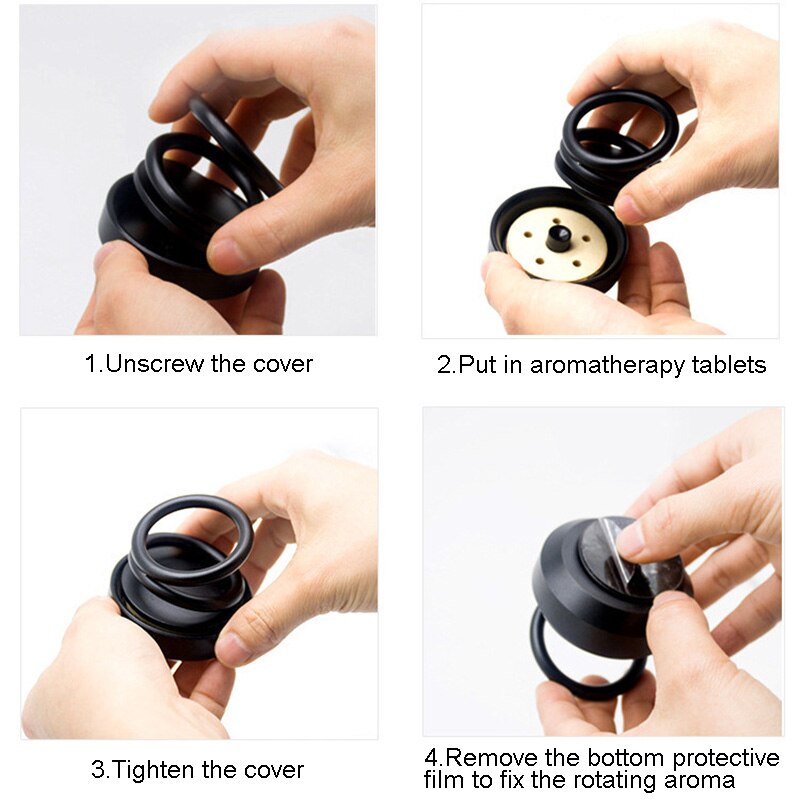 1.Unscrew the cover

2.Put in aromatherapy tablets

3.Tighten the cover

4.Remove the bottom protective film to fix the rotating aroma