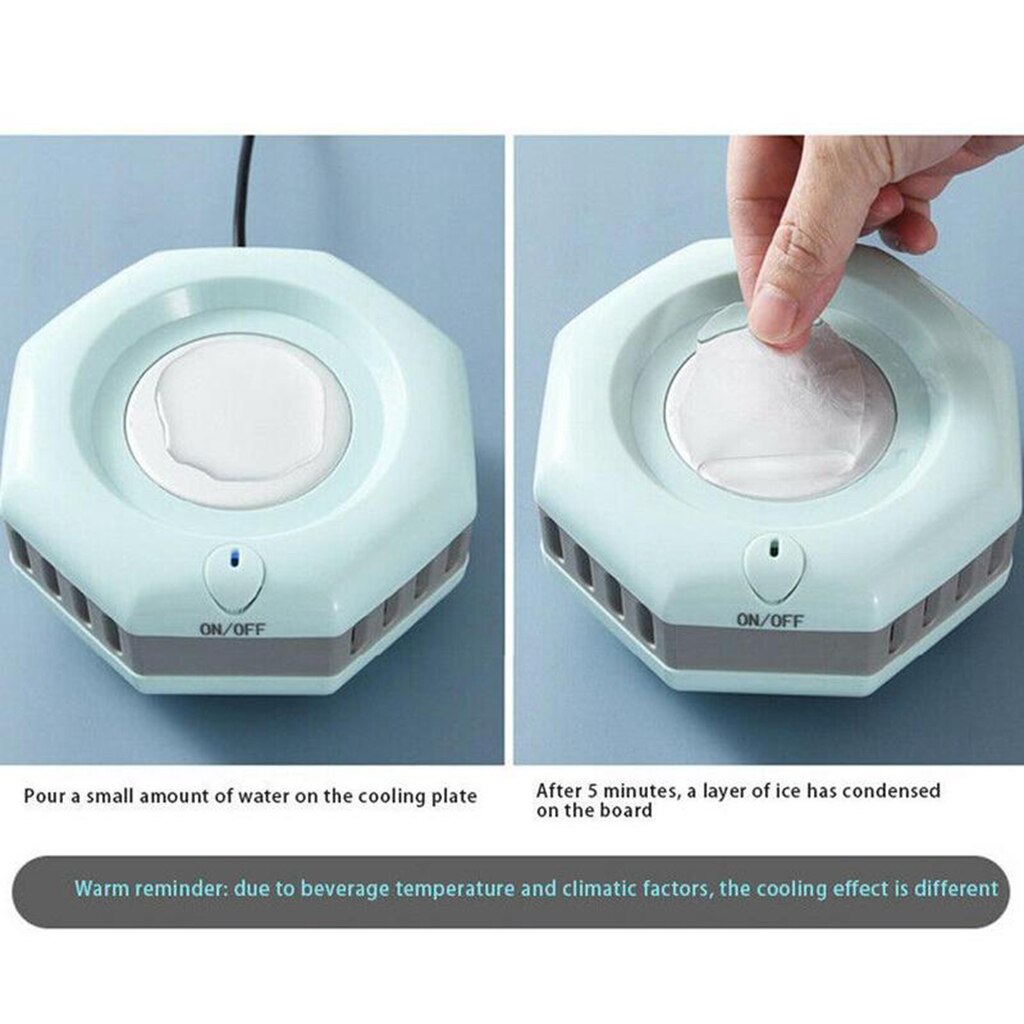 ON/OFF

ON/OFF

Pour a small amount of water on the cooling plate

After 5 minutes, a layer of ice has condensed on the board

Warm reminder: due to beverage temperature and climatic factors, the cooling effect is different