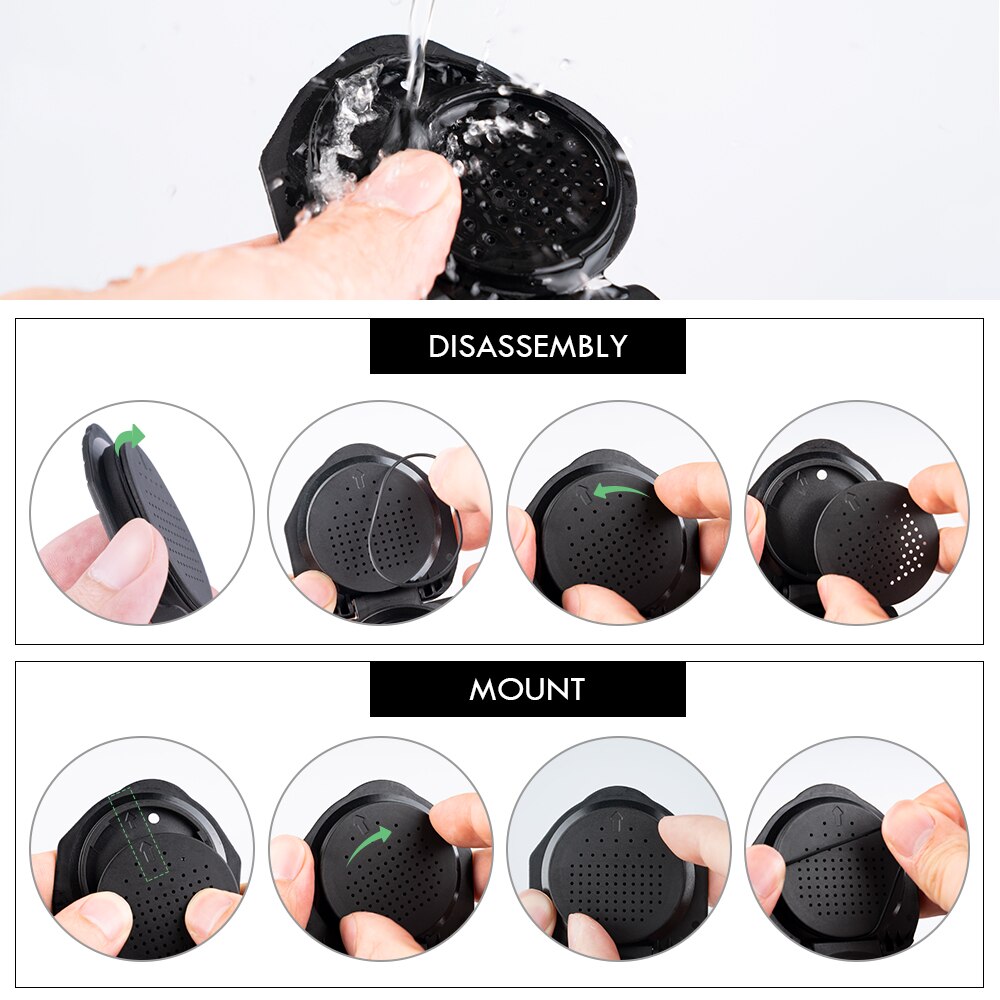 DISASSEMBLY

MOUNT