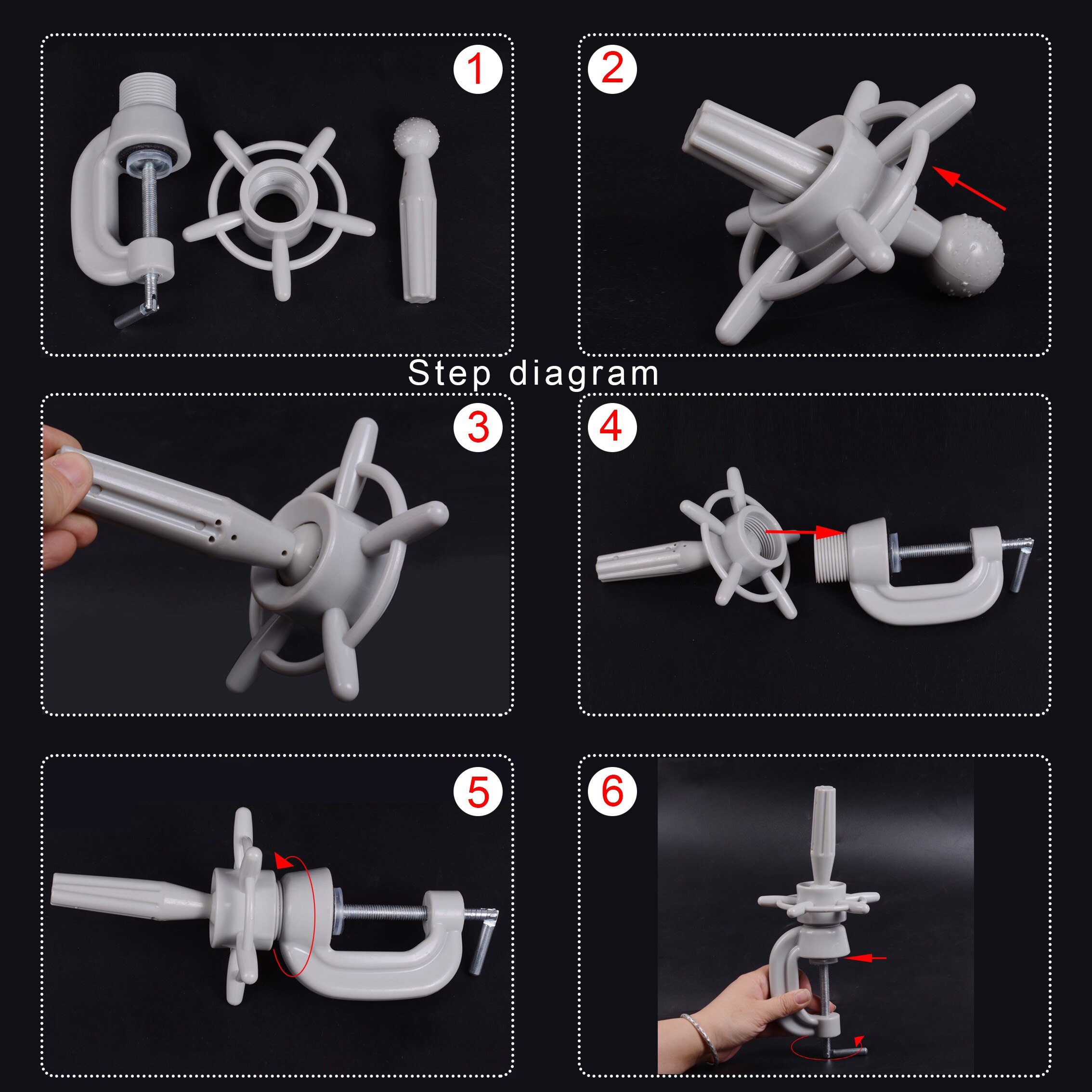 1

2

Step diagram

3

4

5

6