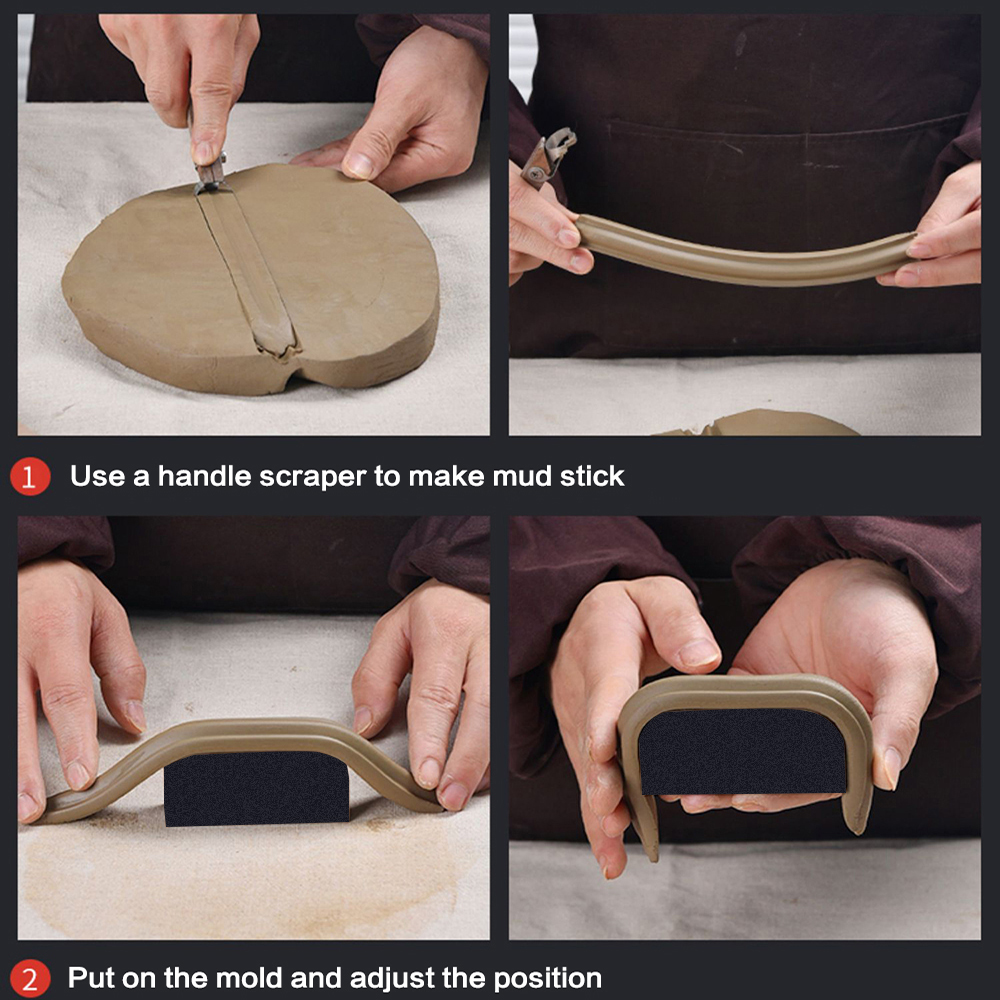 1 Use a handle scraper to make mud stick

2 Put on the mold and adjust the position