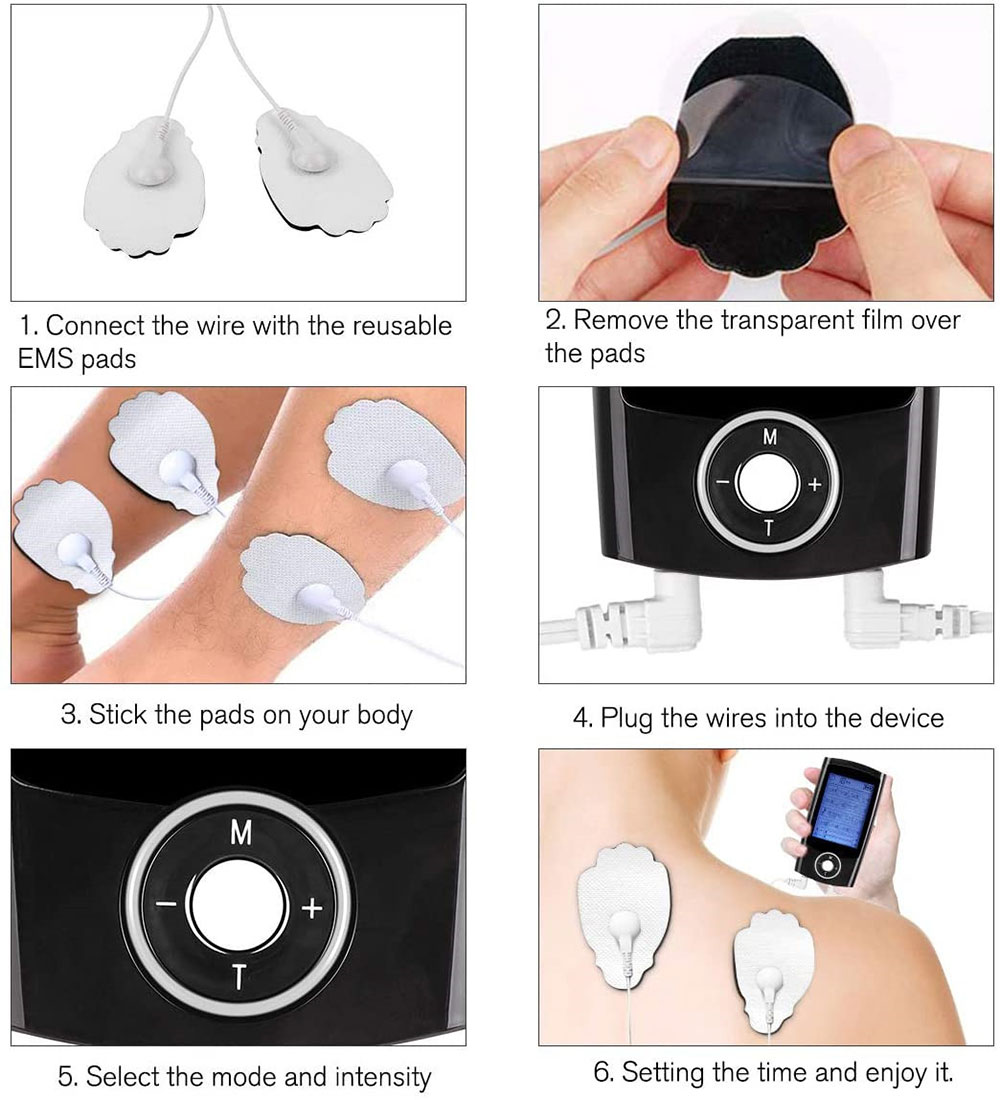 1. Connect the wire with the reusable EMS pads

2. Remove the transparent film over the pads

3. Stick the pads on your body

M
−
+
T

4. Plug the wires into the device

M
−
+
T

5. Select the mode and intensity

6. Setting the time and enjoy it.