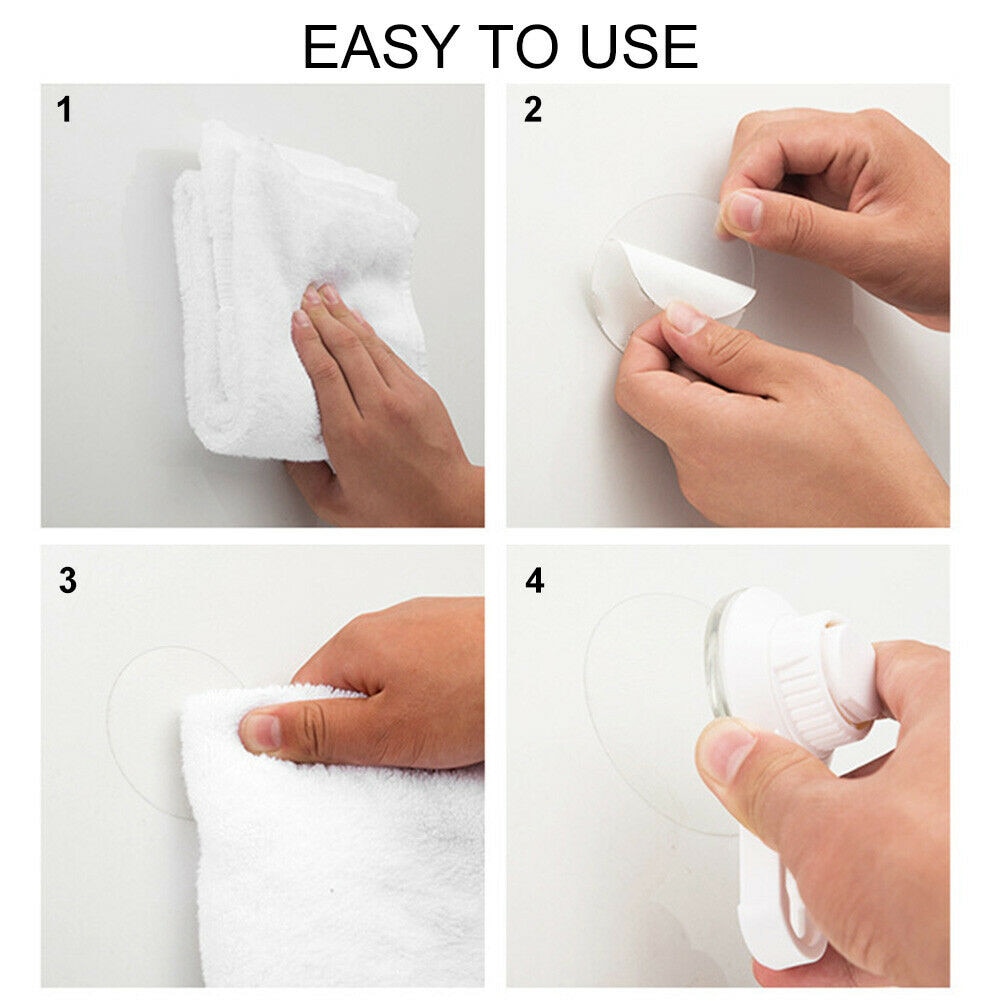 EASY TO USE

1

2

3

4