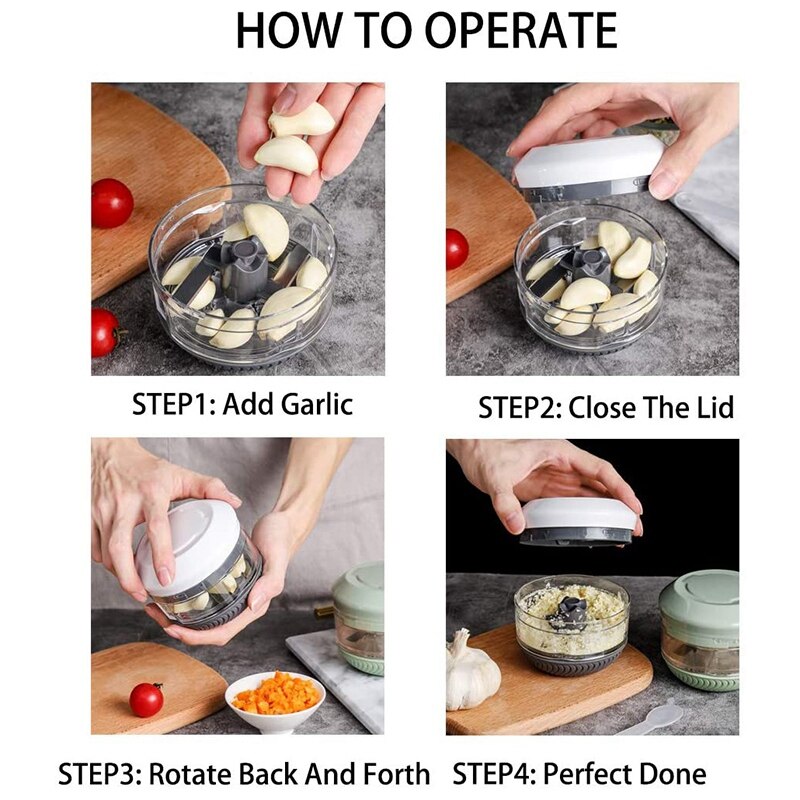 HOW TO OPERATE

STEP1: Add Garlic

STEP2: Close The Lid

STEP3: Rotate Back And Forth

STEP4: Perfect Done