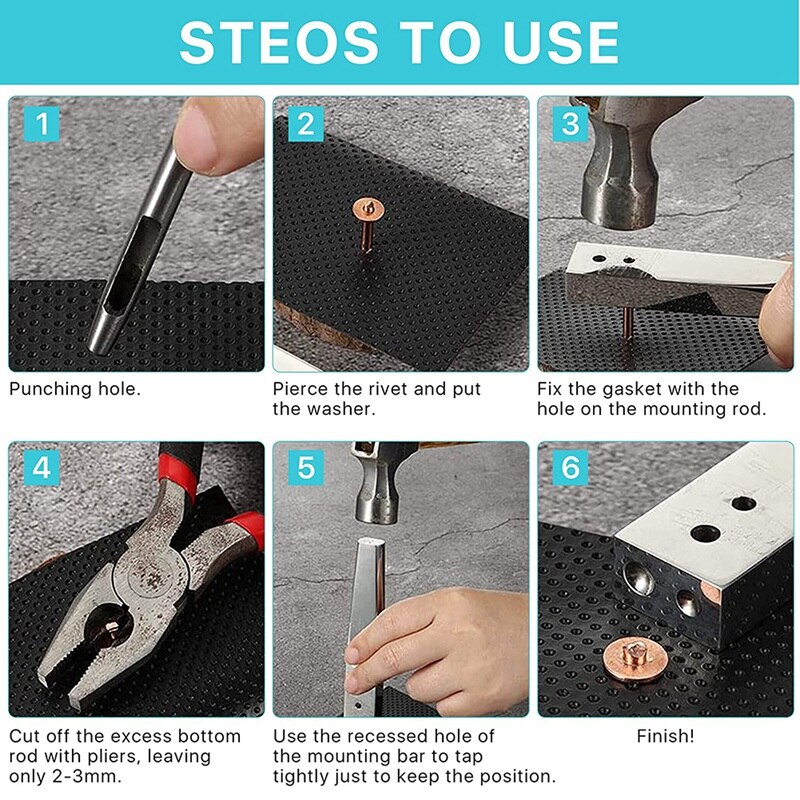 STEOS TO USE

1

Punching hole.

2

Pierce the rivet and put the washer.

3

Fix the gasket with the hole on the mounting rod.

4

Cut off the excess bottom rod with pliers, leaving only 2-3mm.

5

Use the recessed hole of the mounting bar to tap tightly just to keep the position.

6

Finish!