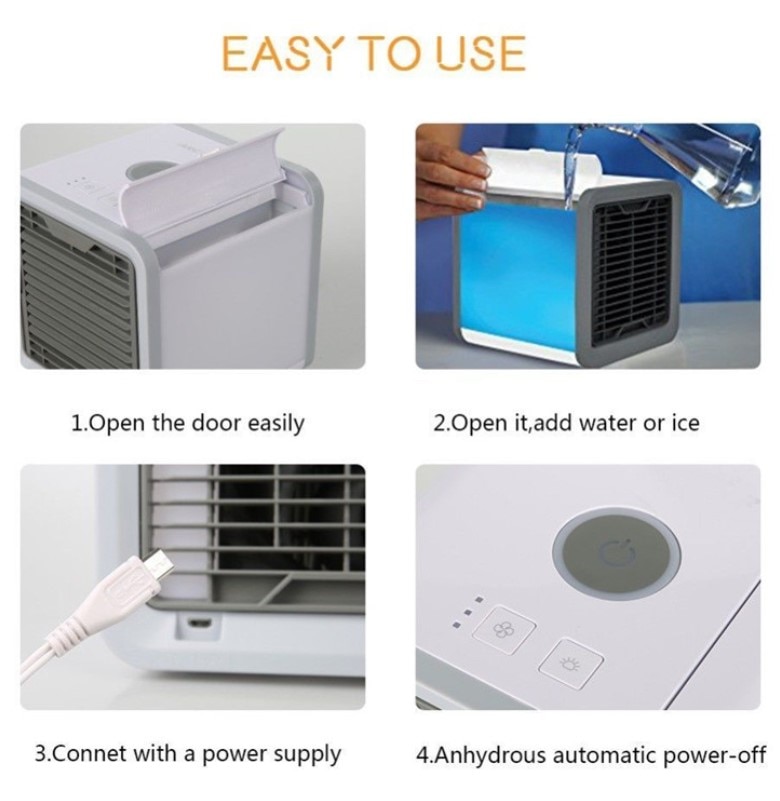 EASY TO USE

1.Open the door easily

2.Open it,add water or ice

3.Connet with a power supply

4.Anhydrous automatic power-off