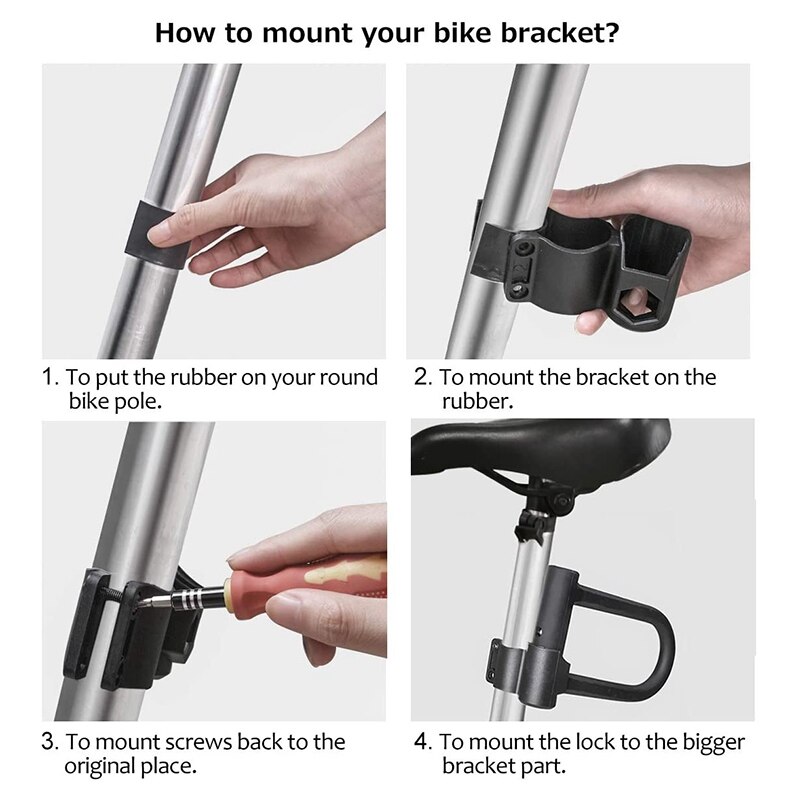 How to mount your bike bracket?

1. To put the rubber on your round bike pole.

2. To mount the bracket on the rubber.

3. To mount screws back to the original place.

4. To mount the lock to the bigger bracket part.