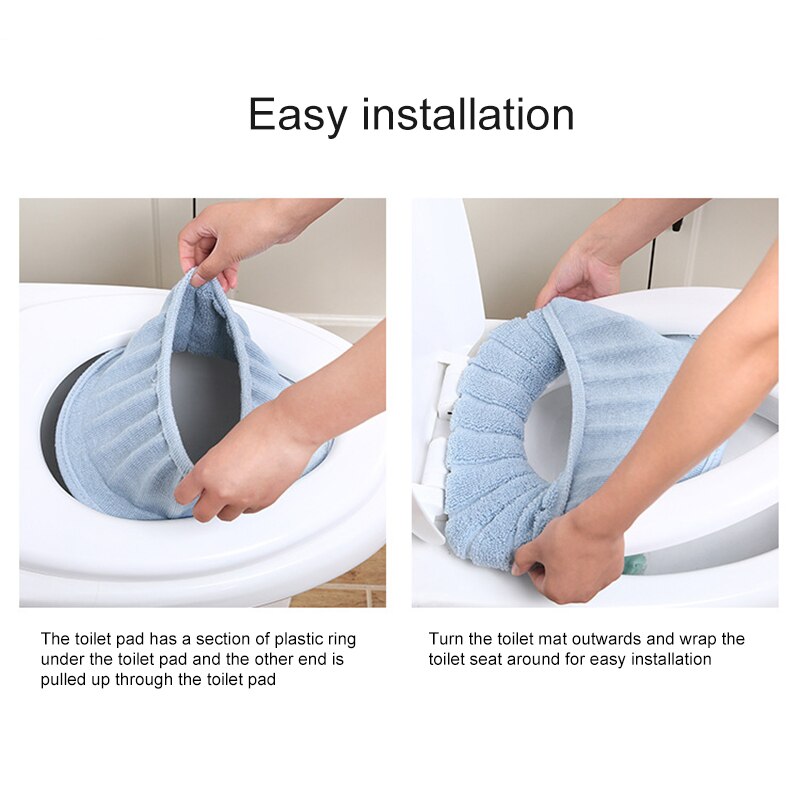 Easy installation

The toilet pad has a section of plastic ring under the toilet pad and the other end is pulled up through the toilet pad

Turn the toilet mat outwards and wrap the toilet seat around for easy installation