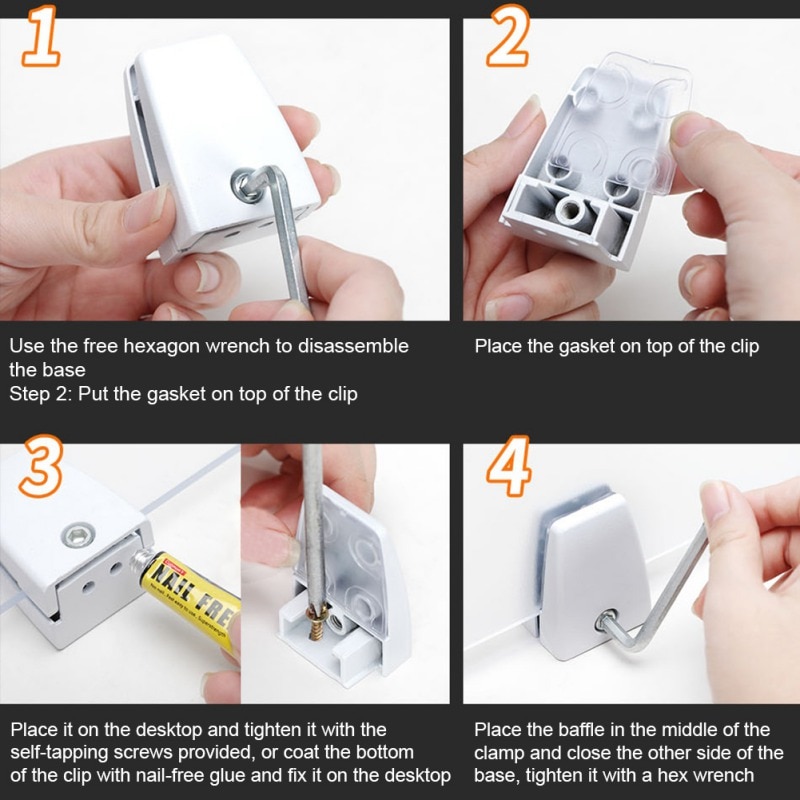 1

Use the free hexagon wrench to disassemble the base
Step 2: Put the gasket on top of the clip

2

Place the gasket on top of the clip

3

NAIL FRE

Place it on the desktop and tighten it with the self-tapping screws provided, or coat the bottom of the clip with nail-free glue and fix it on the desktop

4

Place the baffle in the middle of the clamp and close the other side of the base, tighten it with a hex wrench