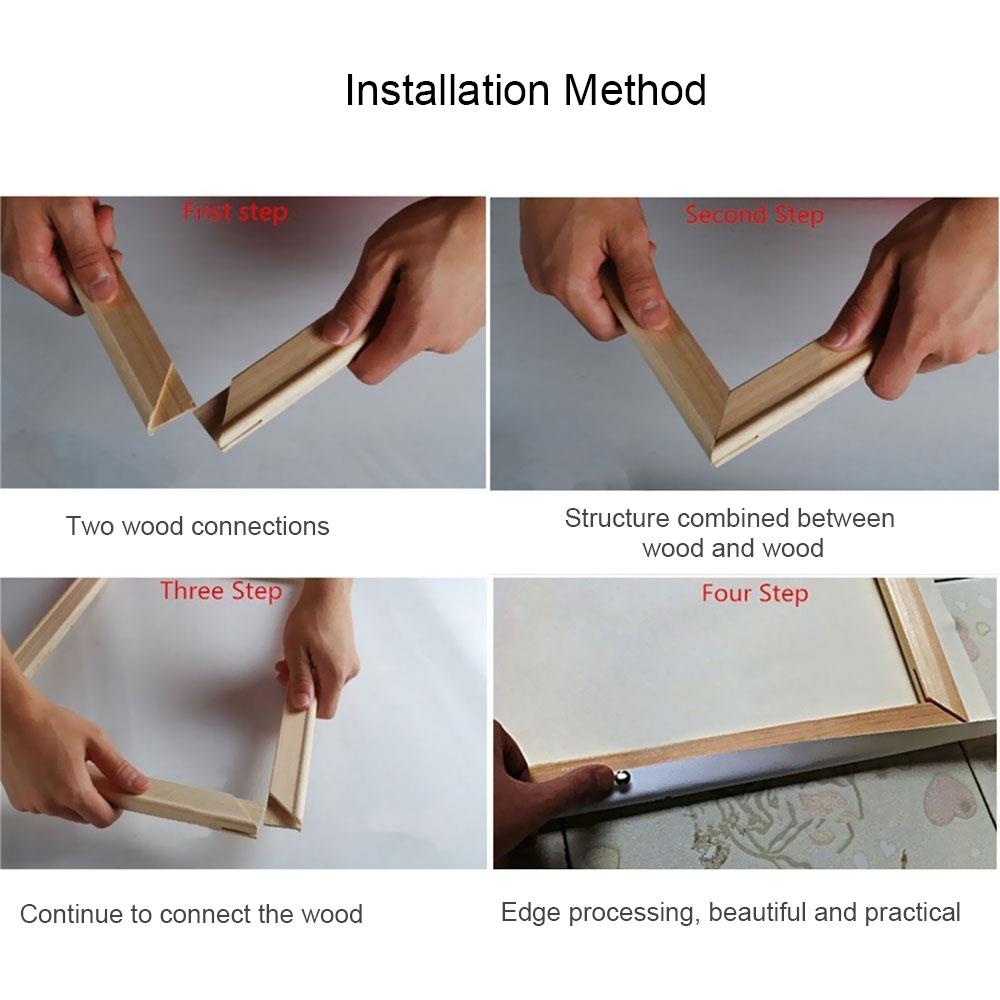 Installation Method

First step

Two wood connections

Second Step

Structure combined between wood and wood

Three Step

Continue to connect the wood

Four Step

Edge processing, beautiful and practical