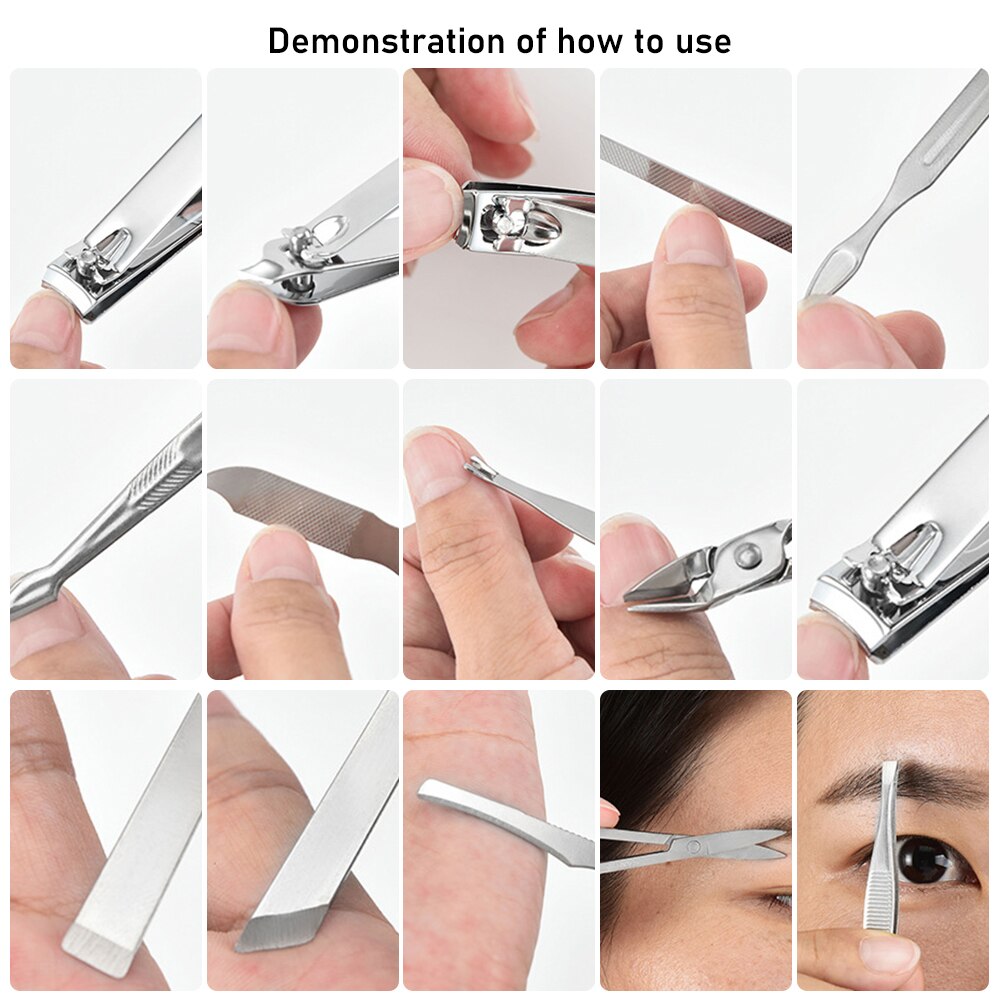 Demonstration of how to use