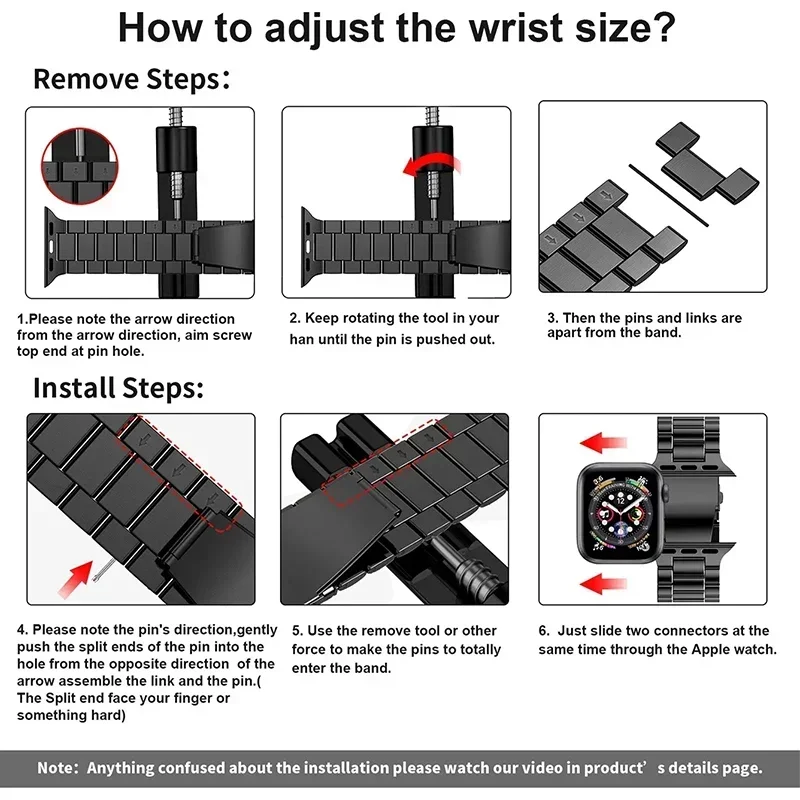 How to adjust the wrist size?

Remove Steps:

1.Please note the arrow direction from the arrow direction, aim screw top end at pin hole.

2. Keep rotating the tool in your han until the pin is pushed out.

3. Then the pins and links are apart from the band.

Install Steps:

4. Please note the pin's direction,gently push the split ends of the pin into the hole from the opposite direction of the arrow assemble the link and the pin.( The Split end face your finger or something hard)

5. Use the remove tool or other force to make the pins to totally enter the band.

6. Just slide two connectors at the same time through the Apple watch.

Note: Anything confused about the installation please watch our video in product' s details page.