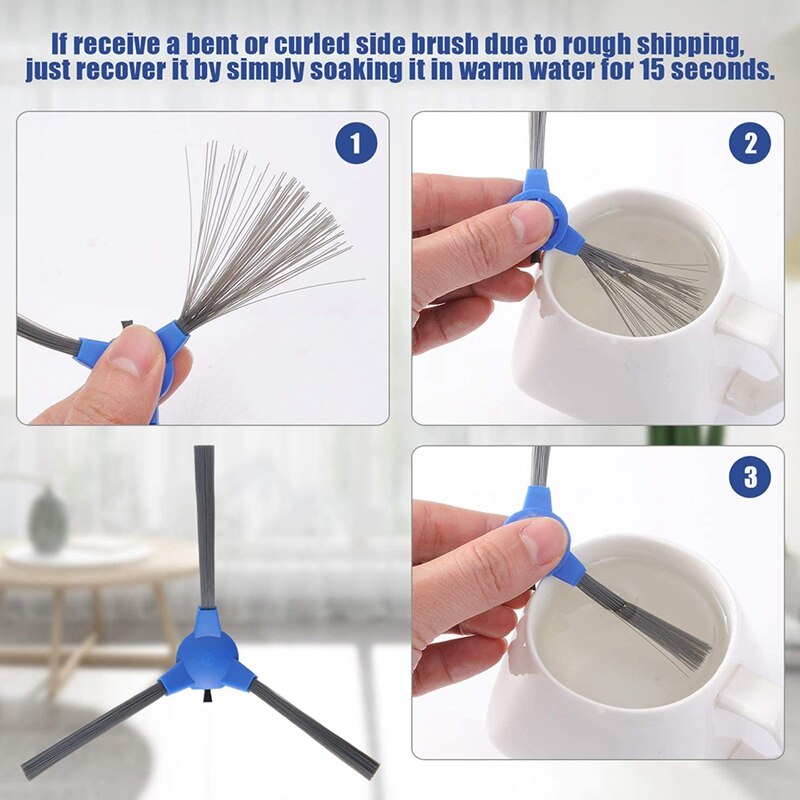 If receive a bent or curled side brush due to rough shipping, just recover it by simply soaking it in warm water for 15 seconds.

1

2

3