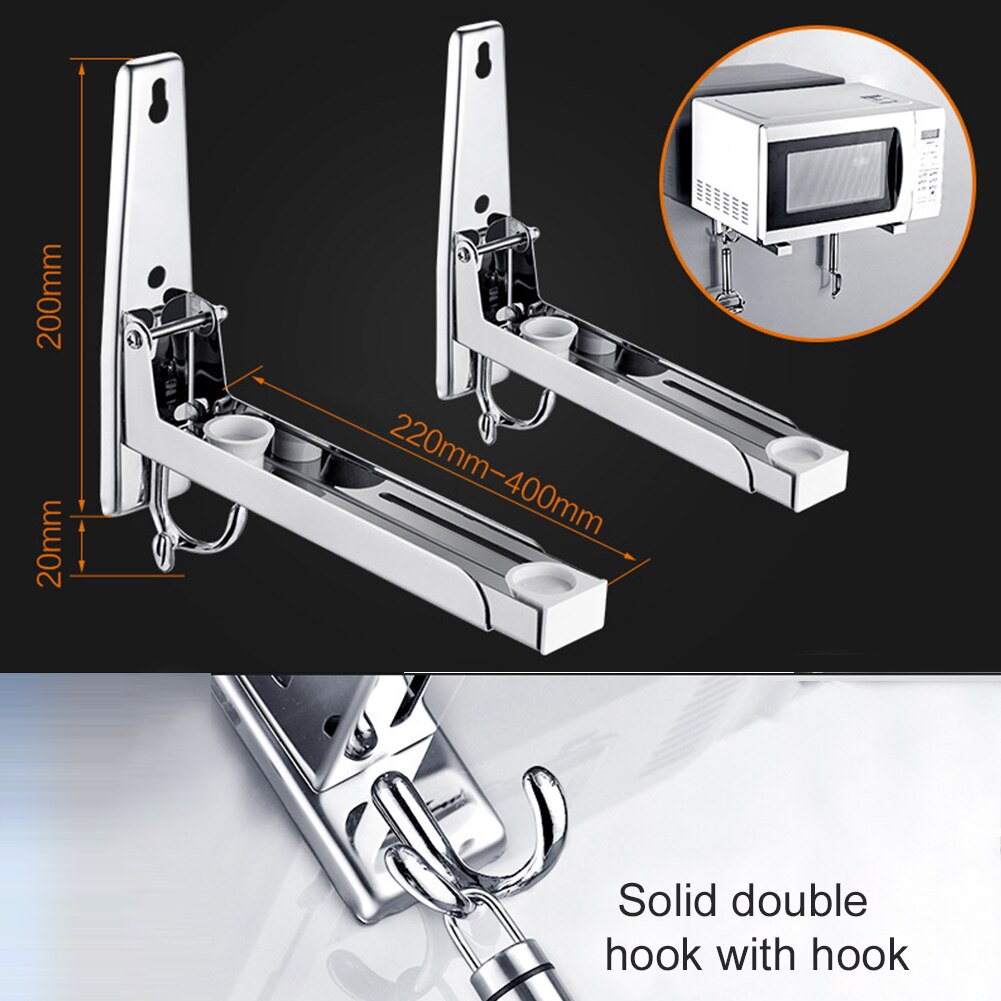 200mm

20mm

220mm-400mm

Solid double hook with hook