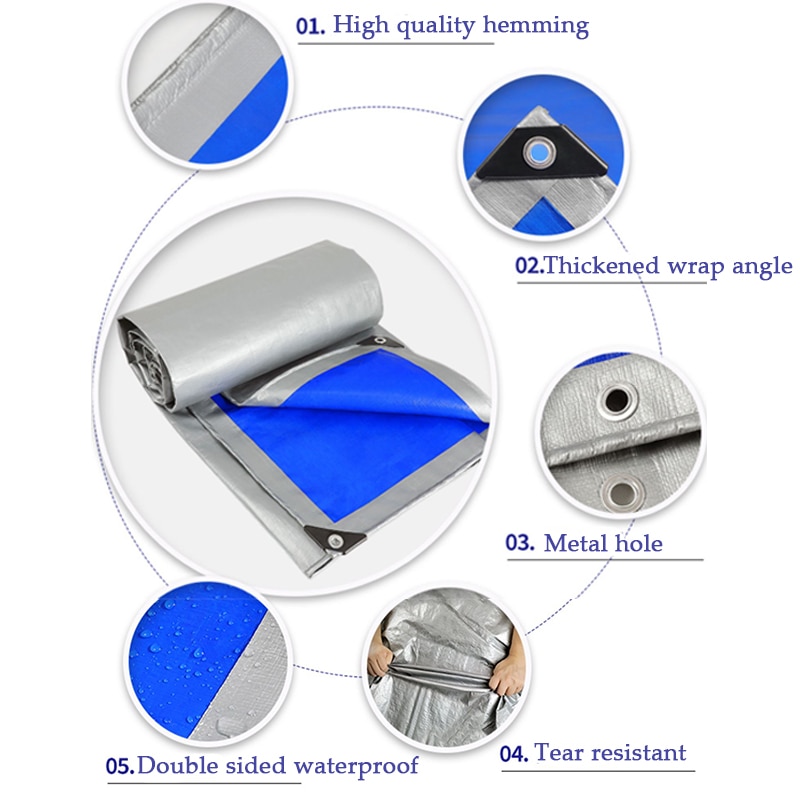 01. High quality hemming

02.Thickened wrap angle

03. Metal hole

04. Tear resistant

05.Double sided waterproof