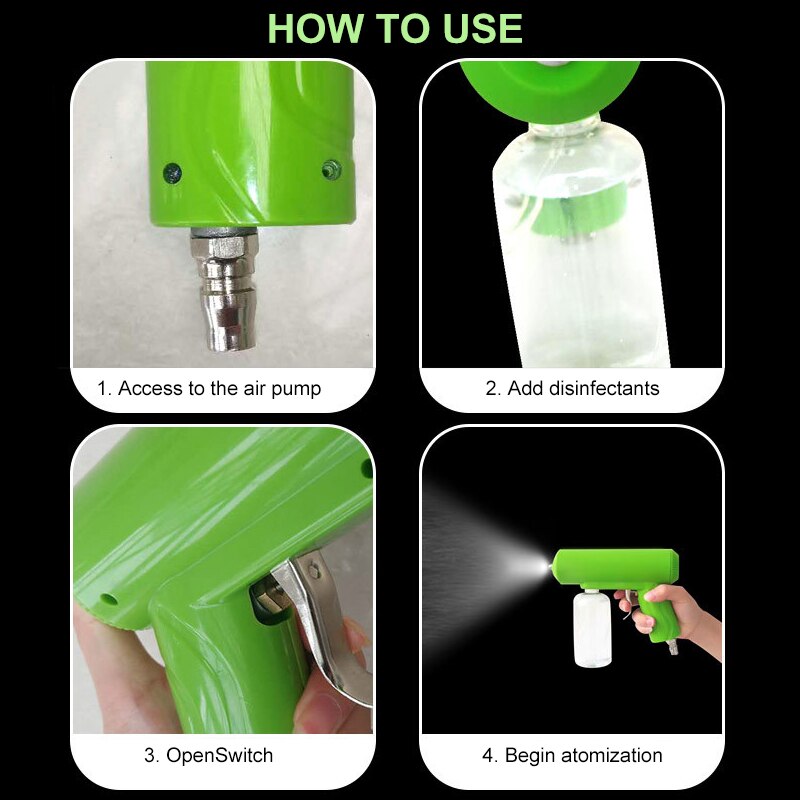 HOW TO USE

1. Access to the air pump

2. Add disinfectants

3. OpenSwitch

4. Begin atomization