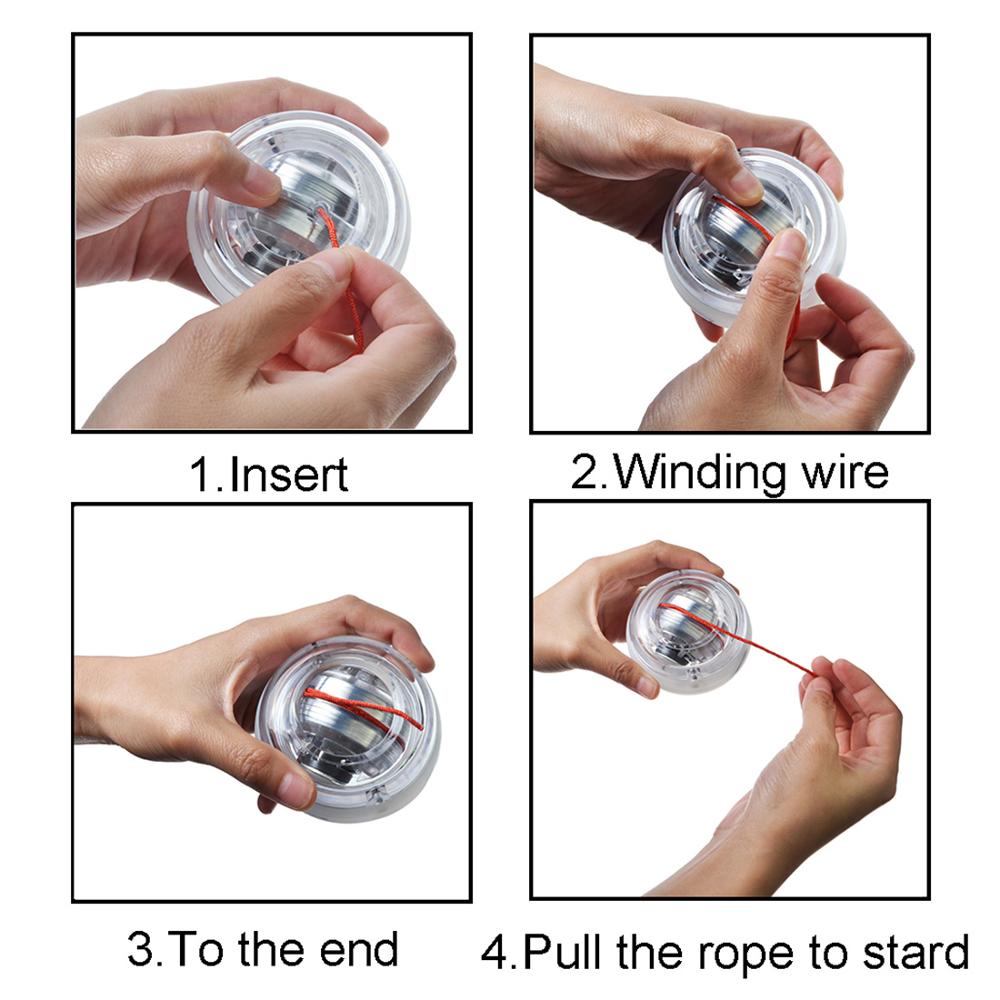 1.Insert

2.Winding wire

3.To the end

4.Pull the rope to stard