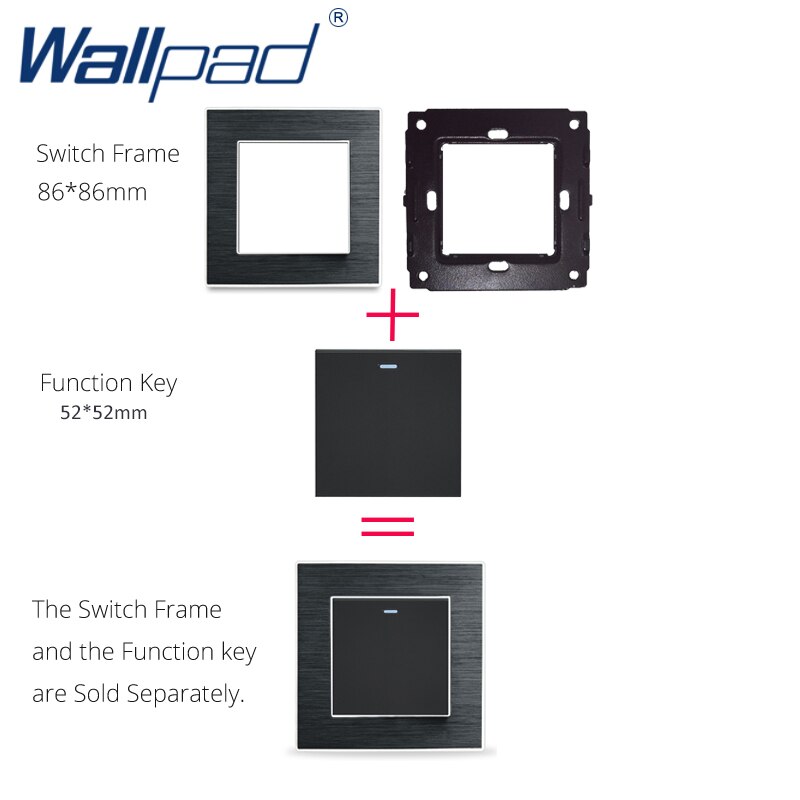 Wallpad®

Switch Frame
86*86mm

+

Function Key
52*52mm

=

The Switch Frame and the Function key are Sold Separately.