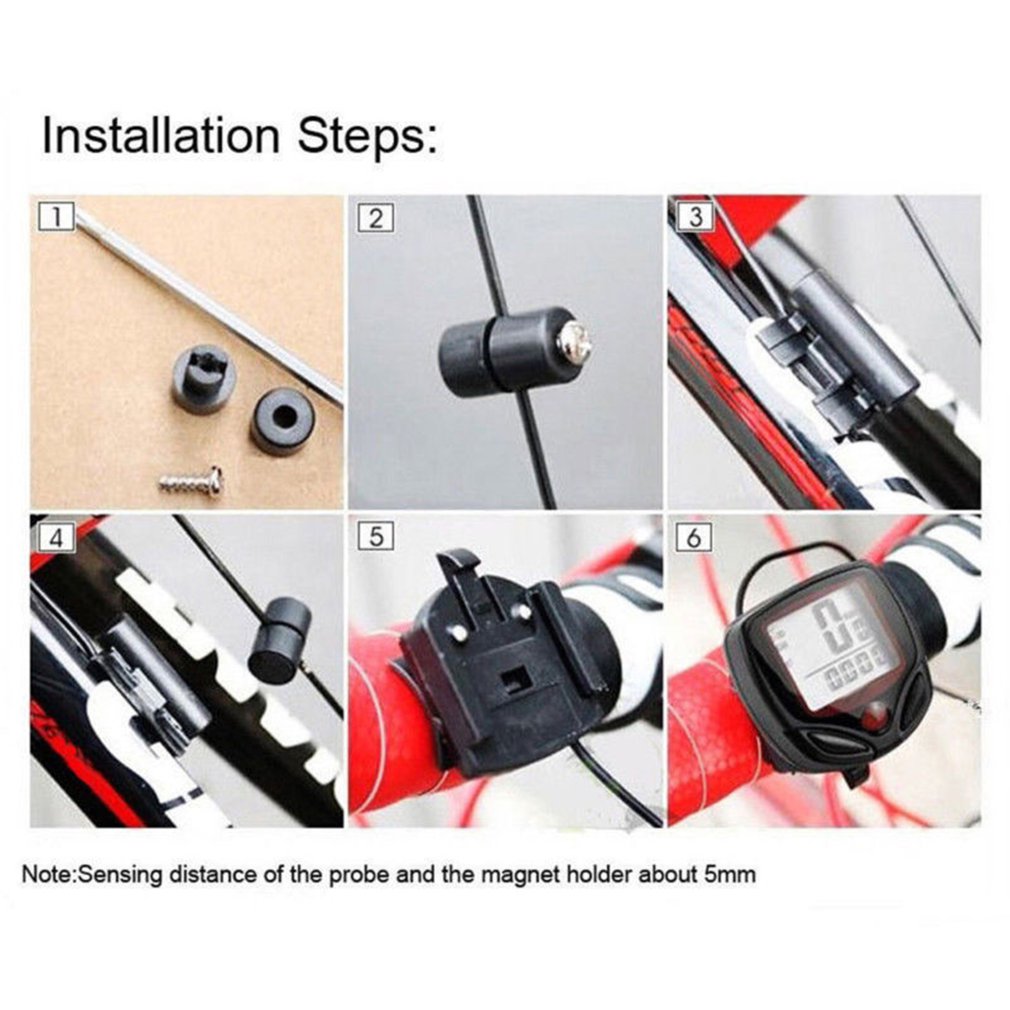 Installation Steps:

1

2

3

4

5

6

Note:Sensing distance of the probe and the magnet holder about 5mm