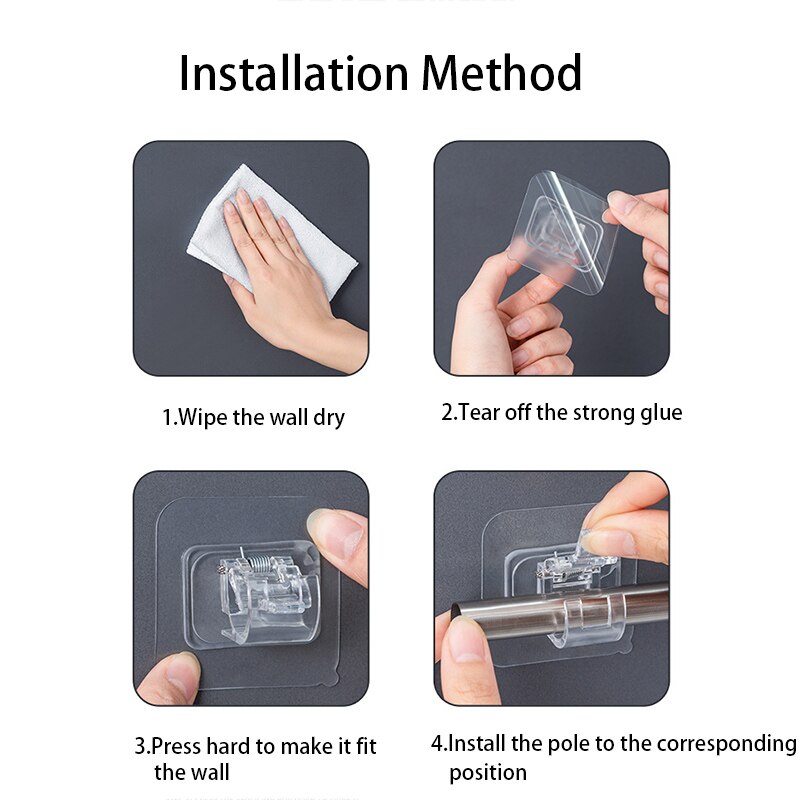 Installation Method

1.Wipe the wall dry

2.Tear off the strong glue

3.Press hard to make it fit the wall

4.Install the pole to the corresponding position