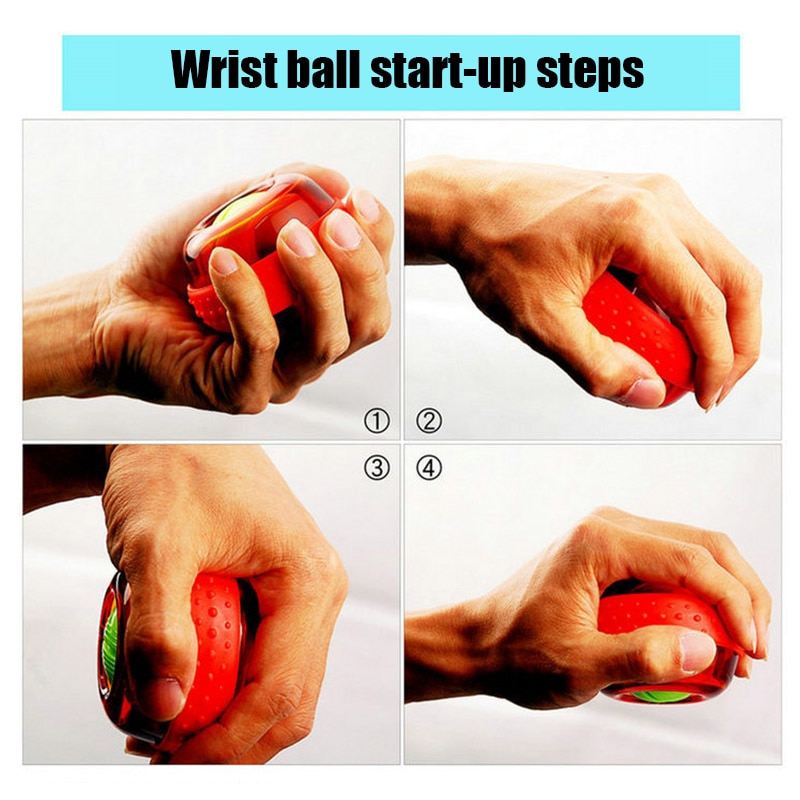 Wrist ball start-up steps

①

②

③

④