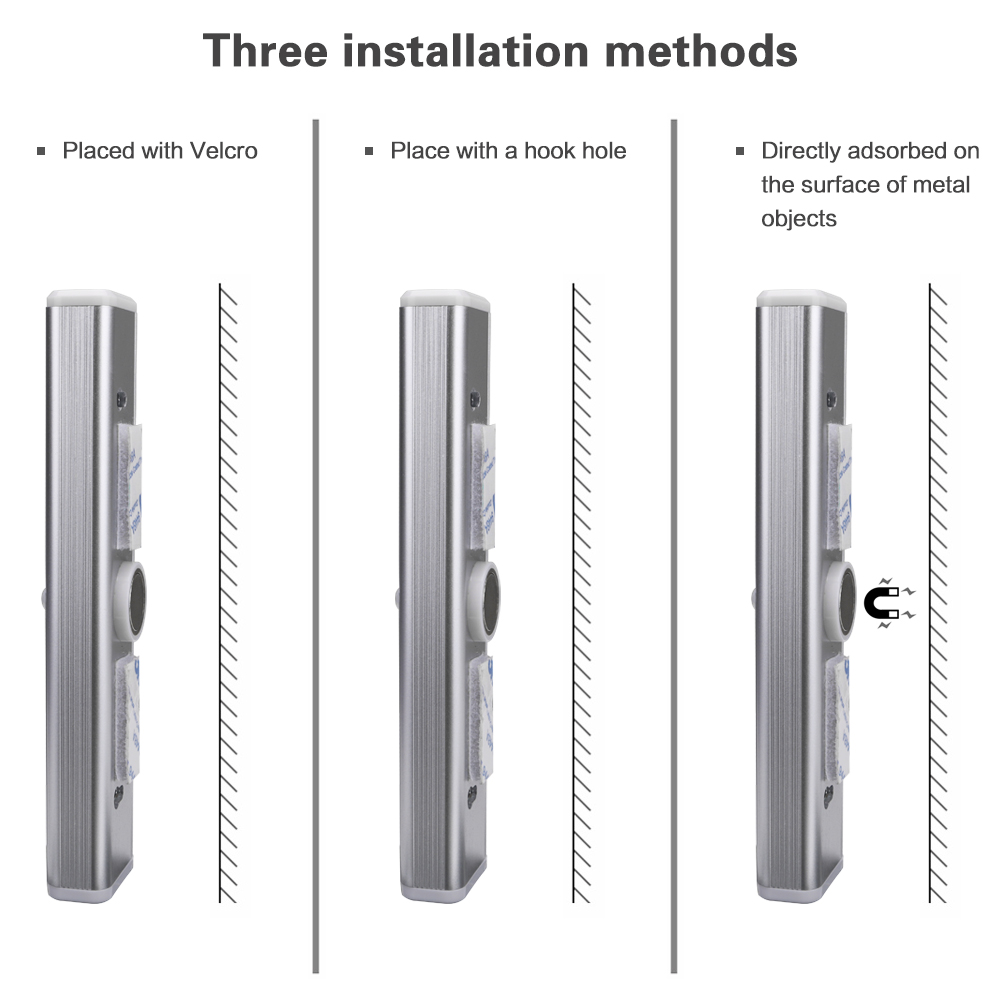 Three installation methods

▪ Placed with Velcro

▪ Place with a hook hole

▪ Directly adsorbed on the surface of metal objects