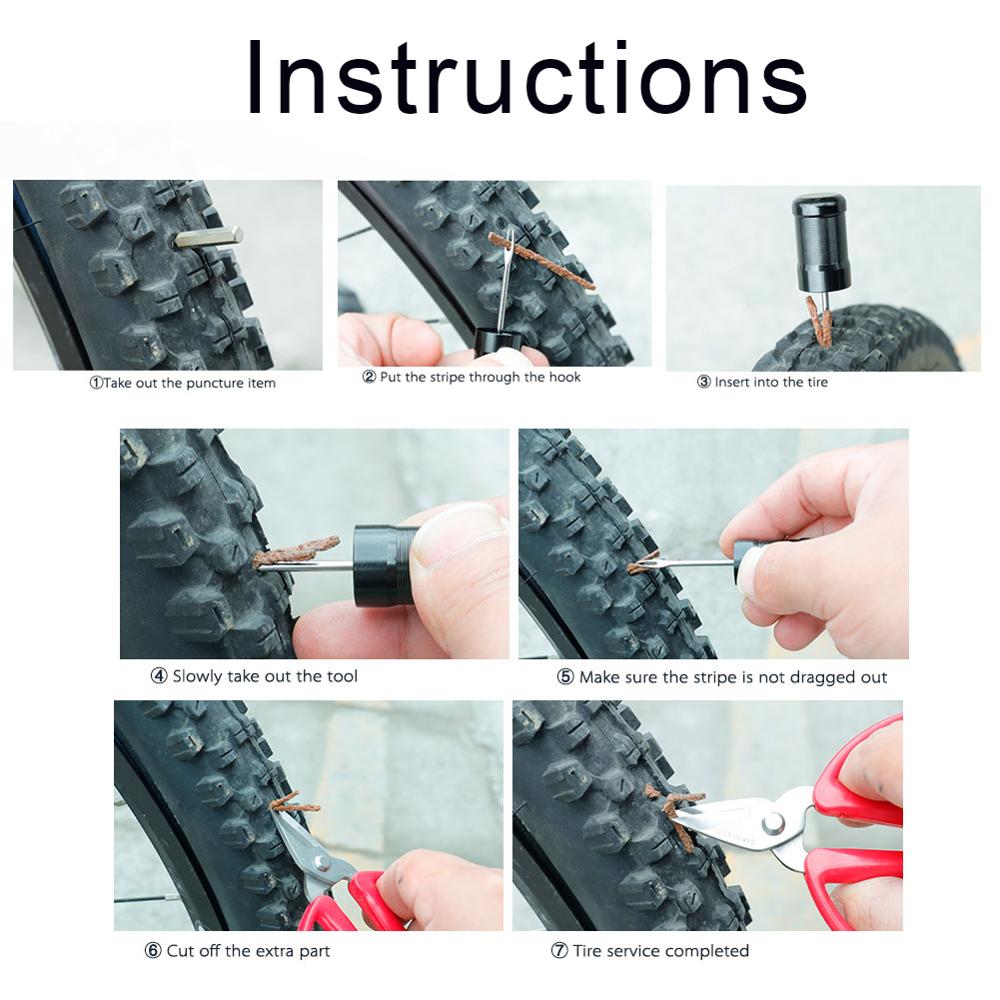 Instructions

①Take out the puncture item

② Put the stripe through the hook

③ Insert into the tire

④ Slowly take out the tool

⑤ Make sure the stripe is not dragged out

⑥ Cut off the extra part

⑦ Tire service completed