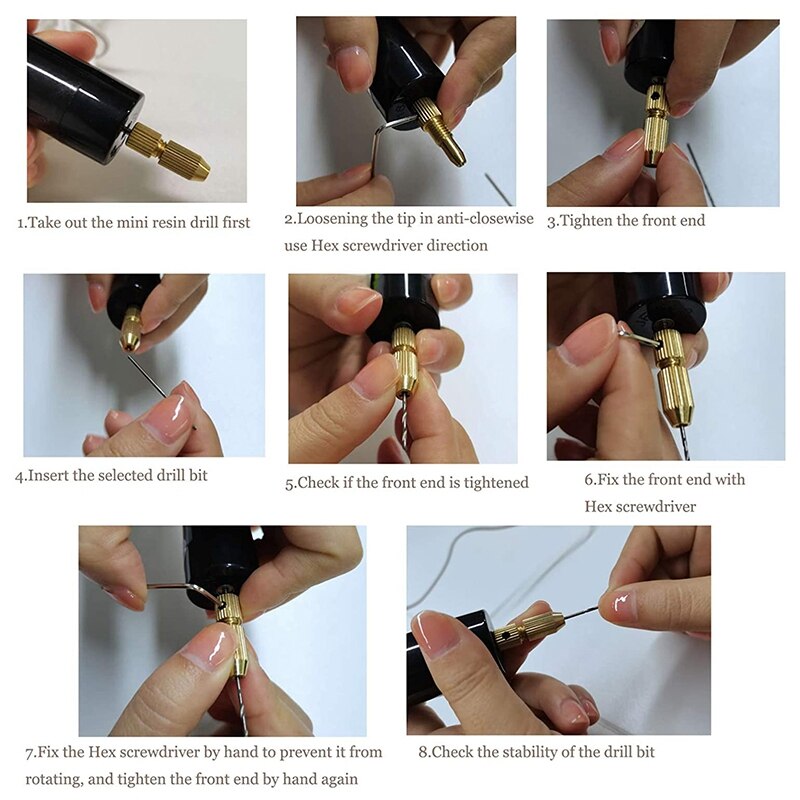 1.Take out the mini resin drill first

2.Loosening the tip in anti-closewise use Hex screwdriver direction

3.Tighten the front end

4.Insert the selected drill bit

5.Check if the front end is tightened

6.Fix the front end with Hex screwdriver

7.Fix the Hex screwdriver by hand to prevent it from rotating, and tighten the front end by hand again

8.Check the stability of the drill bit