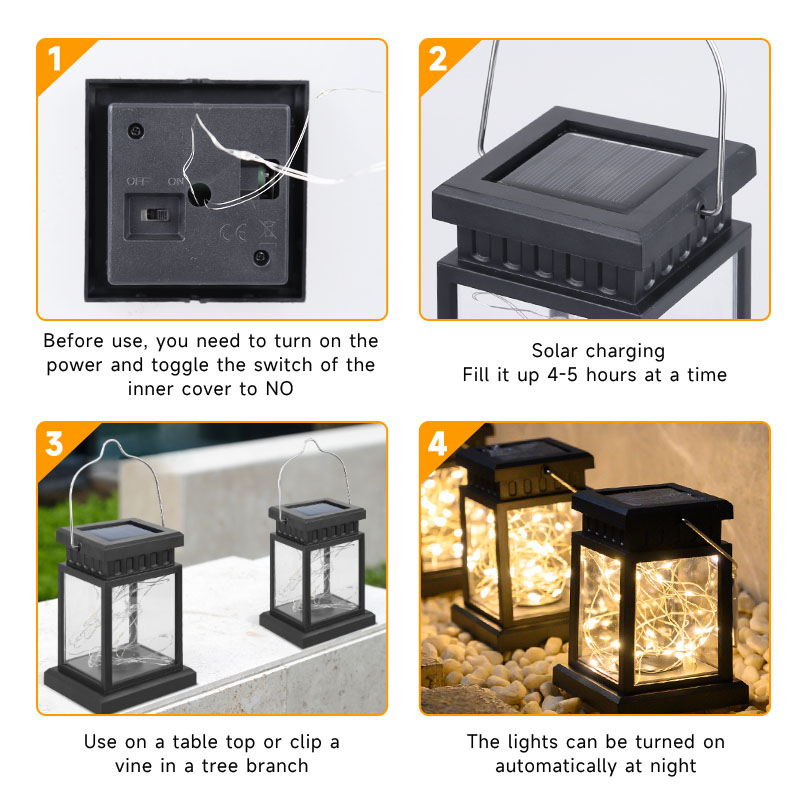 1

OFF ON

CE

Before use, you need to turn on the power and toggle the switch of the inner cover to NO

2

Solar charging
Fill it up 4-5 hours at a time

3

Use on a table top or clip a vine in a tree branch

4

The lights can be turned on automatically at night