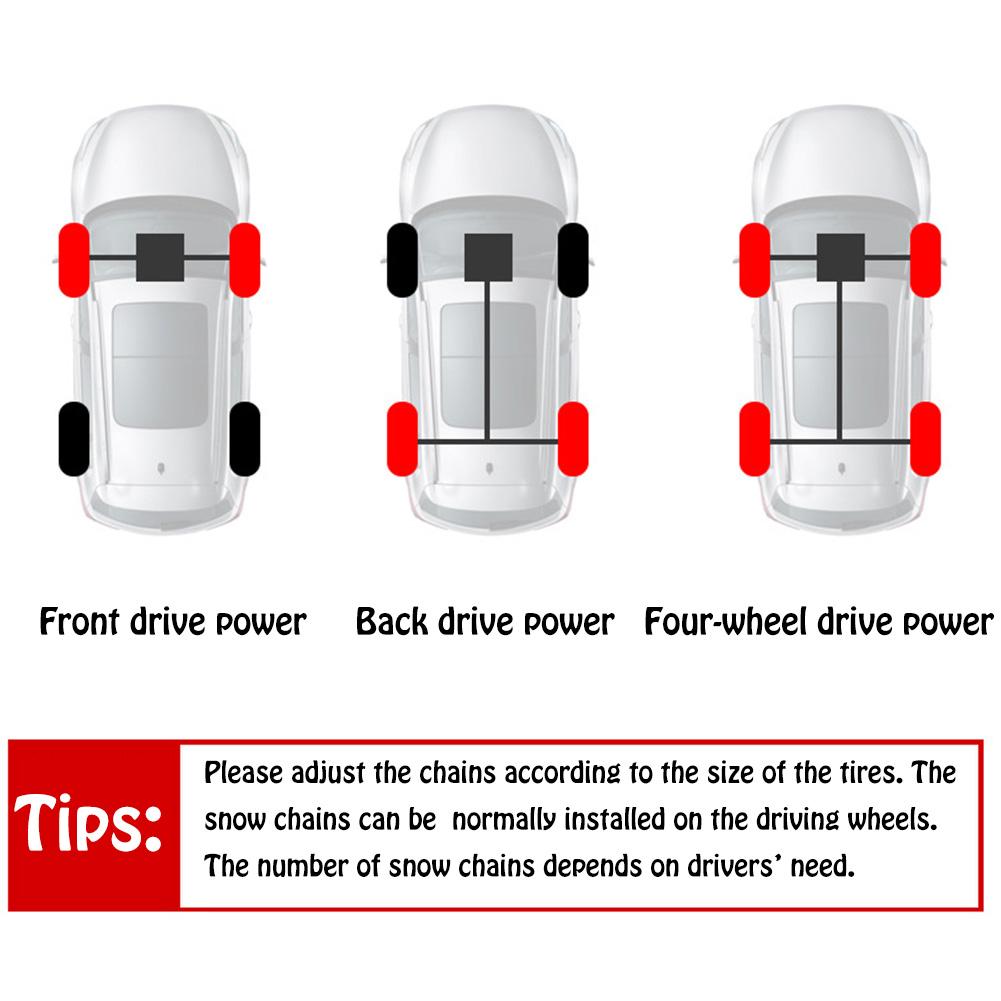 Front drive power

Back drive power

Four-wheel drive power

Tips:

Please adjust the chains according to the size of the tires. The snow chains can be normally installed on the driving wheels. The number of snow chains depends on drivers' need.