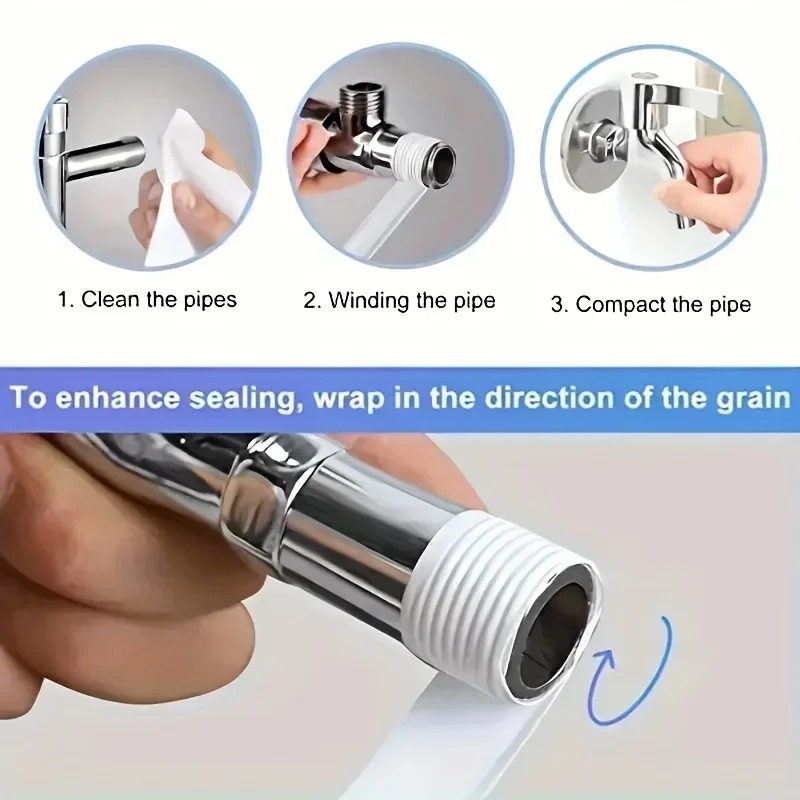 1. Clean the pipes

2. Winding the pipe

3. Compact the pipe

To enhance sealing, wrap in the direction of the grain