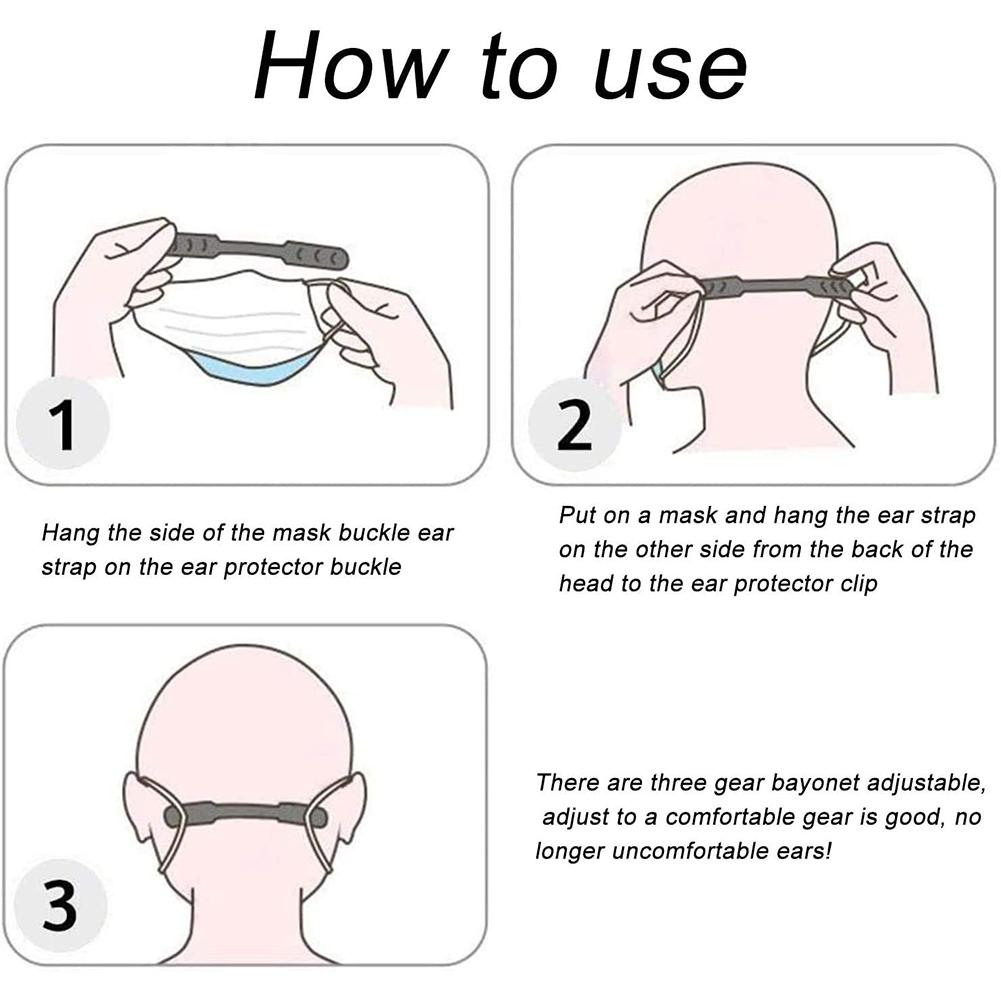 How to use

1

Hang the side of the mask buckle ear strap on the ear protector buckle

2

Put on a mask and hang the ear strap on the other side from the back of the head to the ear protector clip

3

There are three gear bayonet adjustable, adjust to a comfortable gear is good, no longer uncomfortable ears!