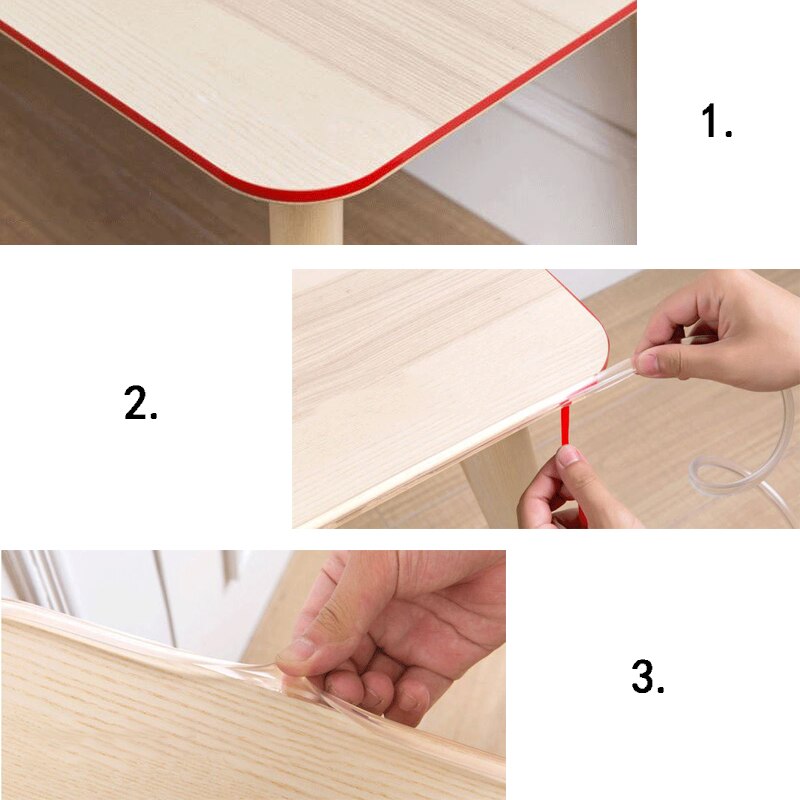 1.

2.

3.