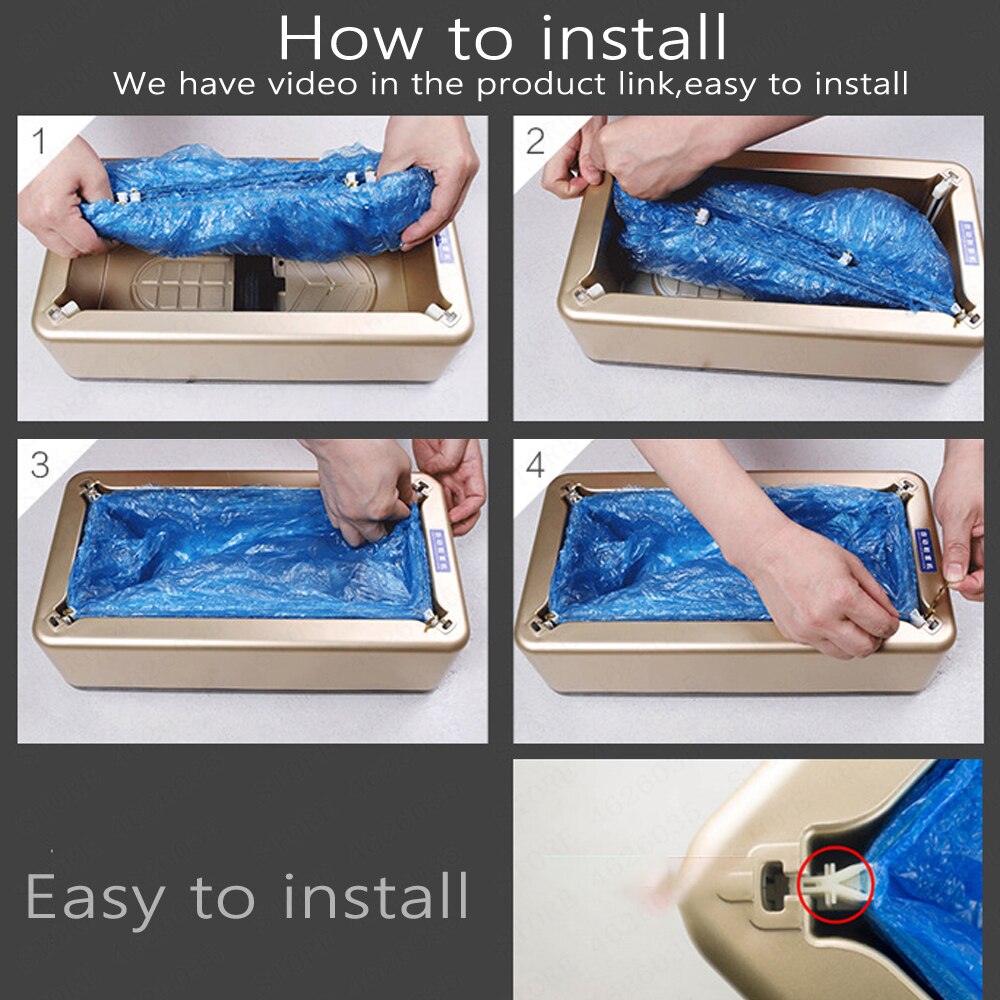 How to install
We have video in the product link,easy to install

1

2

3

4

Easy to install