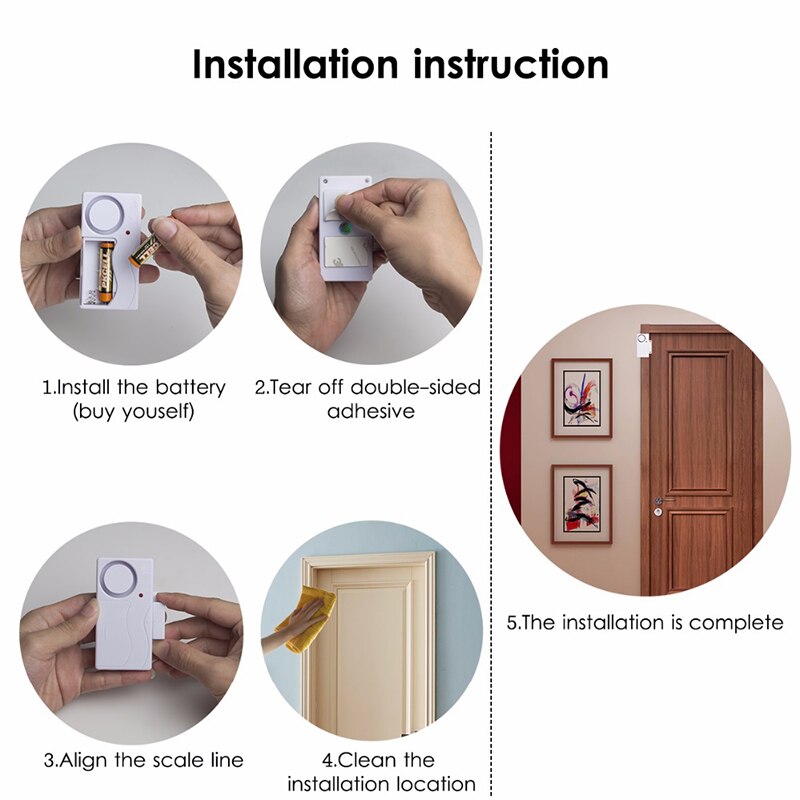 Installation instruction

1.Install the battery (buy youself)

2.Tear off double-sided adhesive

3.Align the scale line

4.Clean the installation location

5.The installation is complete