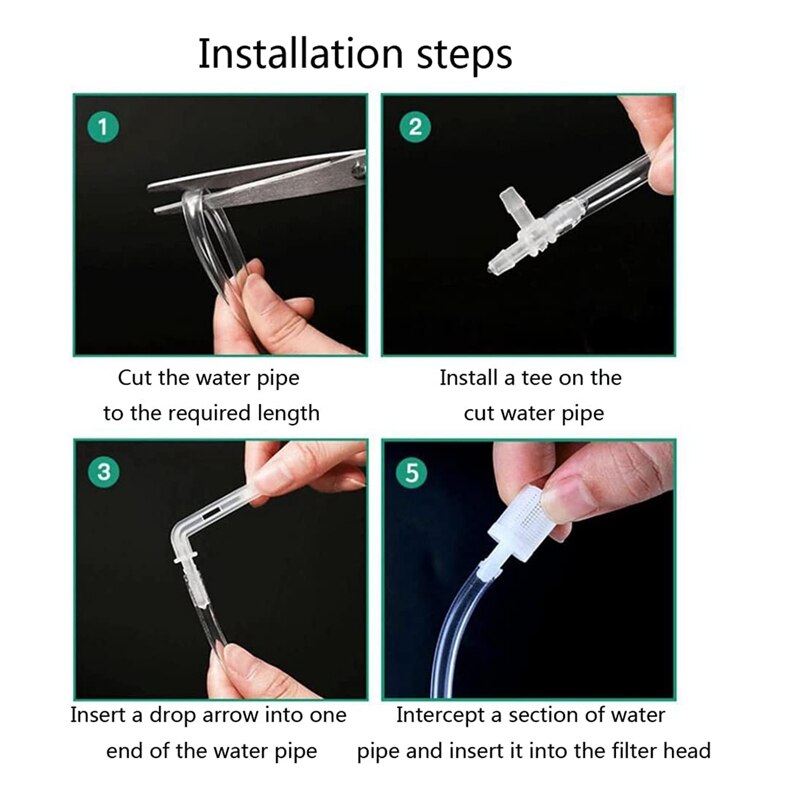 Installation steps

1

Cut the water pipe to the required length

2

Install a tee on the cut water pipe

3

Insert a drop arrow into one end of the water pipe

5

Intercept a section of water pipe and insert it into the filter head